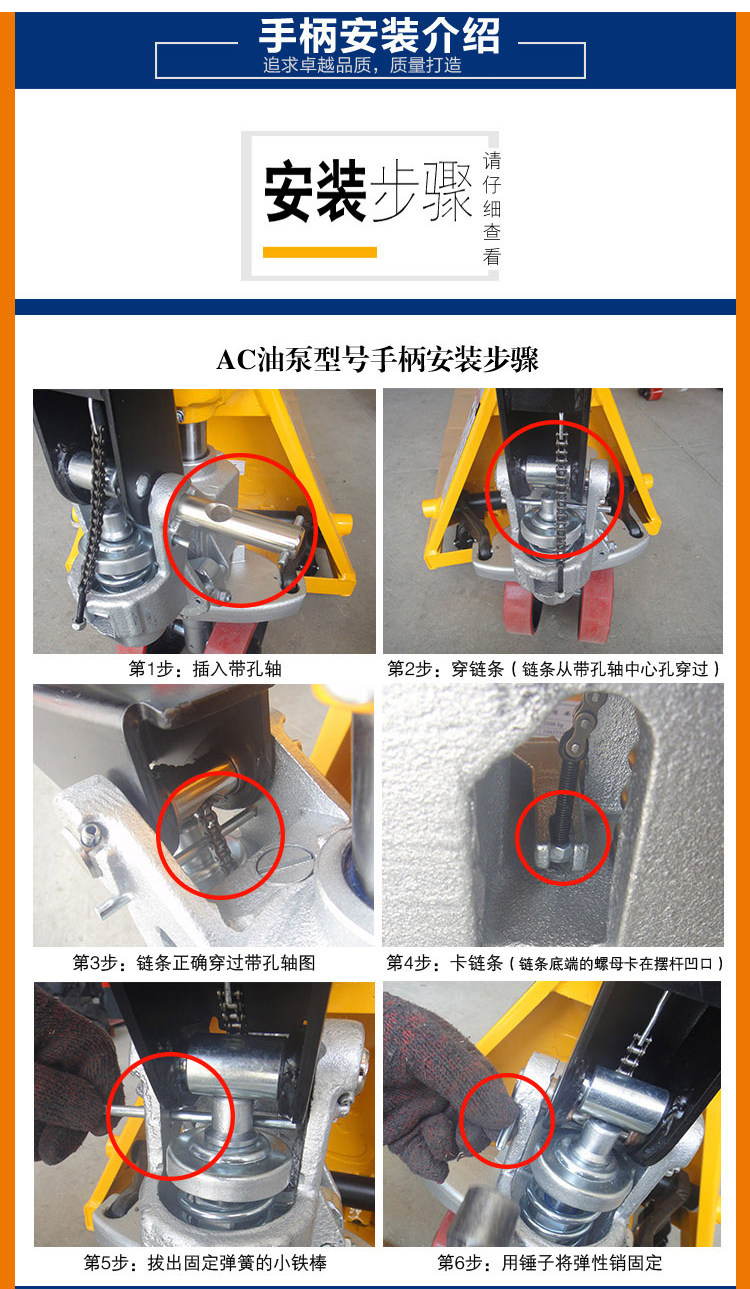 手柄安装介绍
追求卓越品质，质量打造

安装步骤
请仔细查看

AC油泵型号手柄安装步骤

第1步：插入带孔轴

第2步：穿链条（链条从带孔轴中心孔穿过）

第3步：链条正确穿过带孔轴图

第4步：卡链条（链条底端的螺母卡在摆杆凹口）

第5步：拔出固定弹簧的小铁棒

第6步：用锤子将弹性销固定