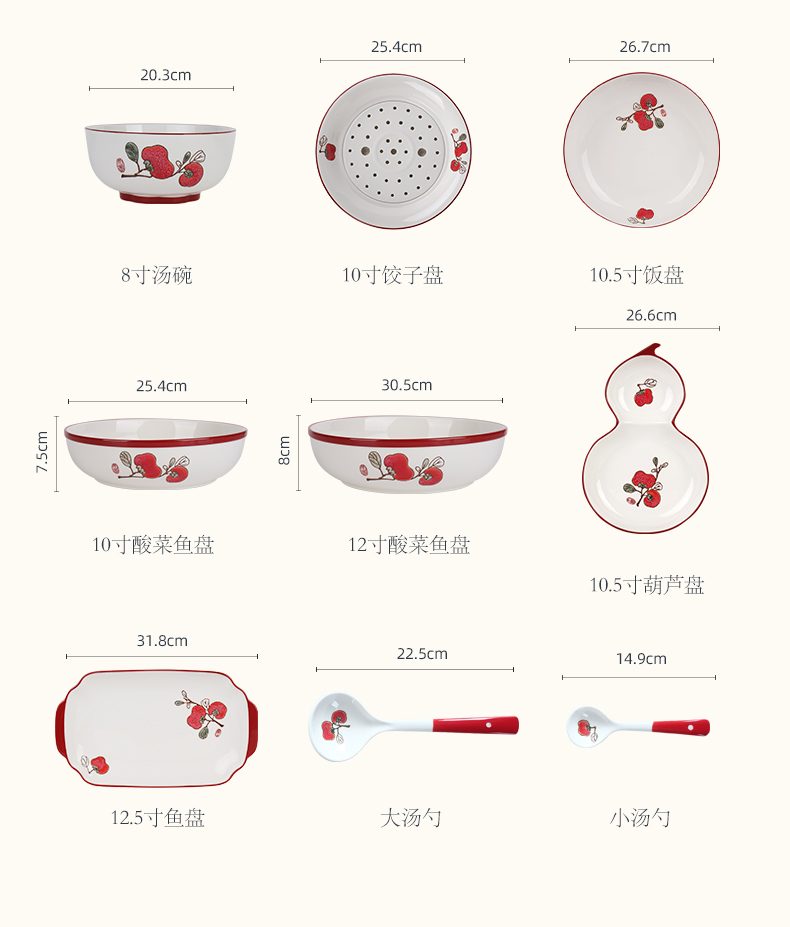 20.3cm
8寸汤碗

25.4cm
10寸饺子盘

26.7cm
10.5寸饭盘

25.4cm
7.5cm
10寸酸菜鱼盘

30.5cm
8cm
12寸酸菜鱼盘

26.6cm
10.5寸葫芦盘

31.8cm
12.5寸鱼盘

22.5cm
大汤勺

14.9cm
小汤勺