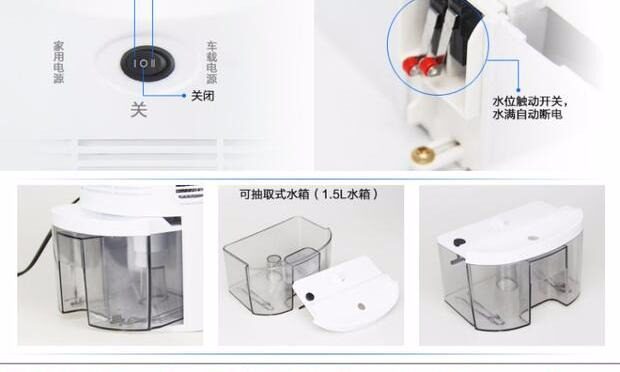 家用电源

I O II

车载电源

关闭

关

水位触动开关，
水满自动断电

可抽取式水箱（1.5L水箱）