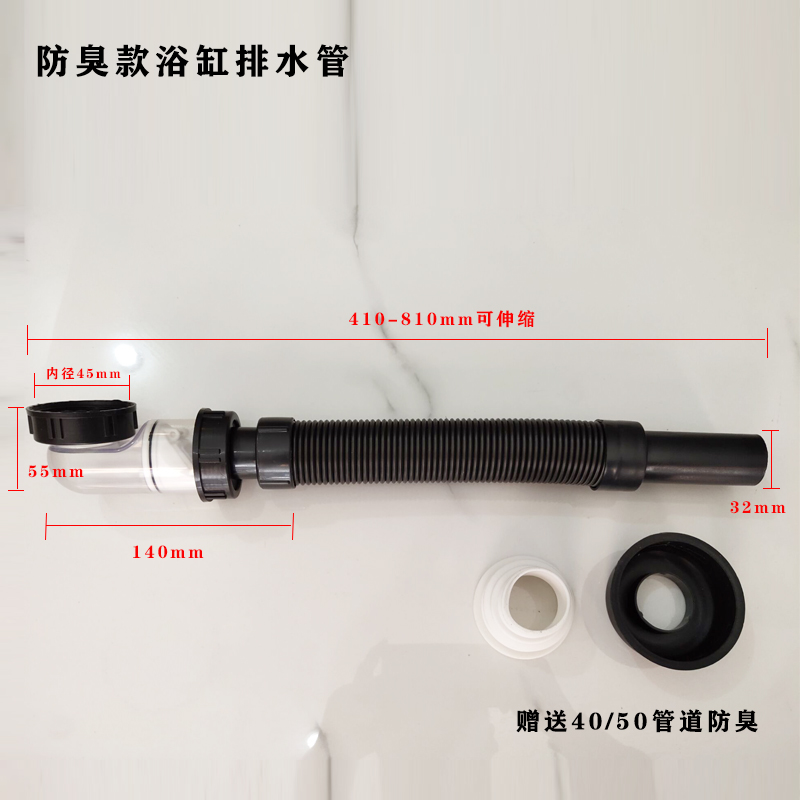 防臭款浴缸排水管

410-810mm可伸缩

内径45mm

55mm

140mm

32mm

赠送40/50管道防臭