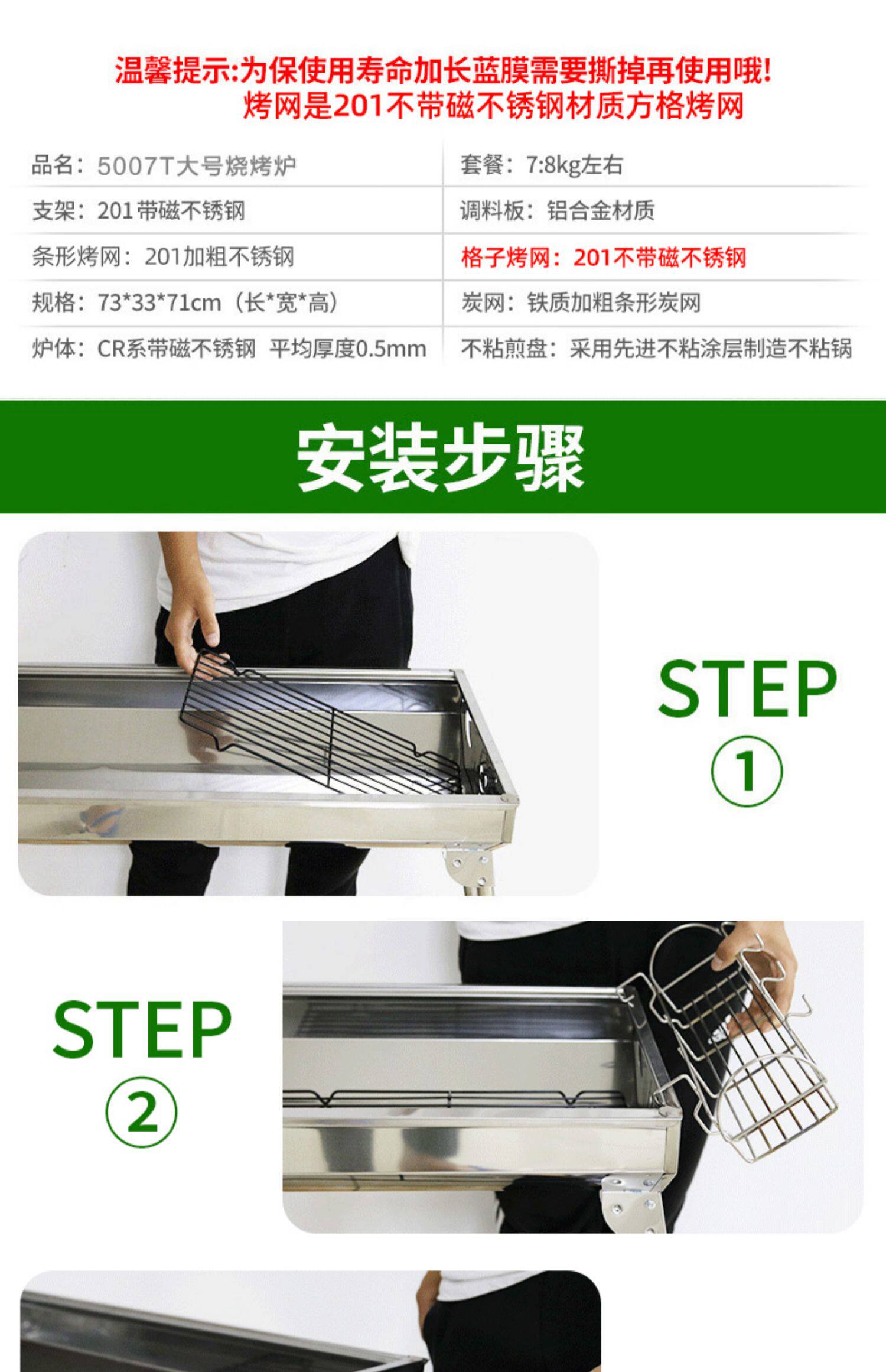 温馨提示:为保使用寿命加长蓝膜需要撕掉再使用哦!
烤网是201不带磁不锈钢材质方格烤网

| 品名：5007T大号烧烤炉 | 套餐：7:8kg左右 |
|---|---|
| 支架：201带磁不锈钢 | 调料板：铝合金材质 |
| 条形烤网：201加粗不锈钢 | 格子烤网：201不带磁不锈钢 |
| 规格：73*33*71cm（长*宽*高） | 炭网：铁质加粗条形炭网 |
| 炉体：CR系带磁不锈钢 平均厚度0.5mm | 不粘煎盘：采用先进不粘涂层制造不粘锅 |

安装步骤

STEP
①

STEP
②