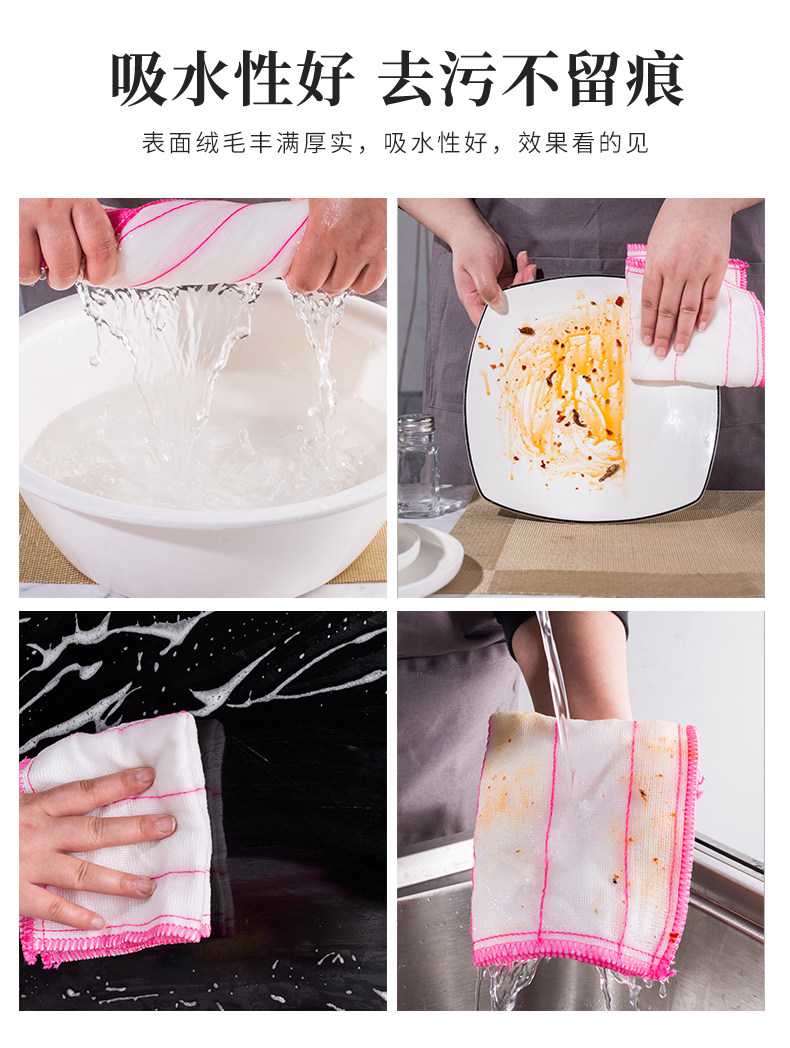 吸水性好 去污不留痕

表面绒毛丰满厚实，吸水性好，效果看的见