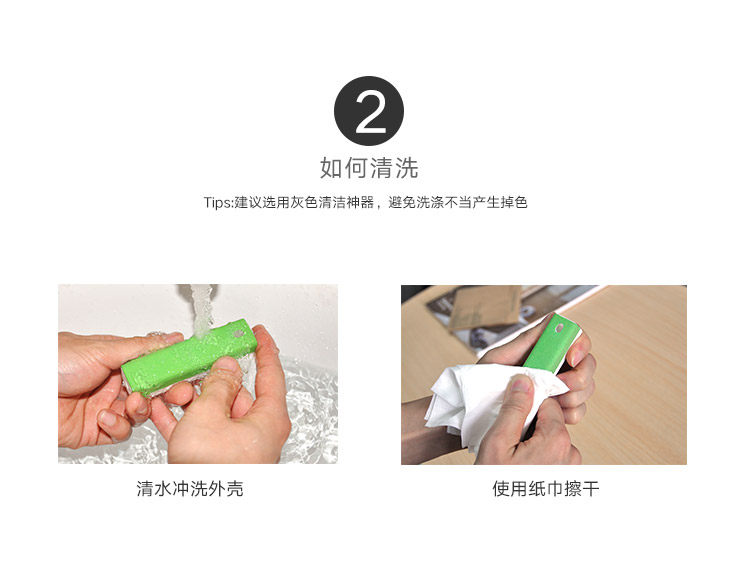 2

如何清洗

Tips:建议选用灰色清洁神器，避免洗涤不当产生掉色

清水冲洗外壳

使用纸巾擦干