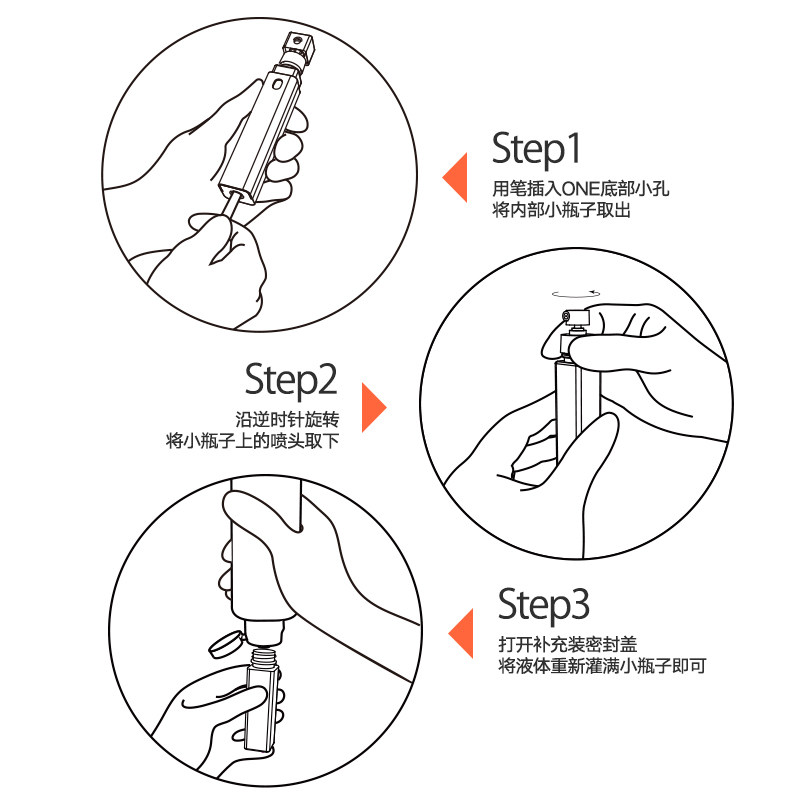 Step1
用笔插入ONE底部小孔
将内部小瓶子取出

Step2
沿逆时针旋转
将小瓶子上的喷头取下

Step3
打开补充装密封盖
将液体重新灌满小瓶子即可