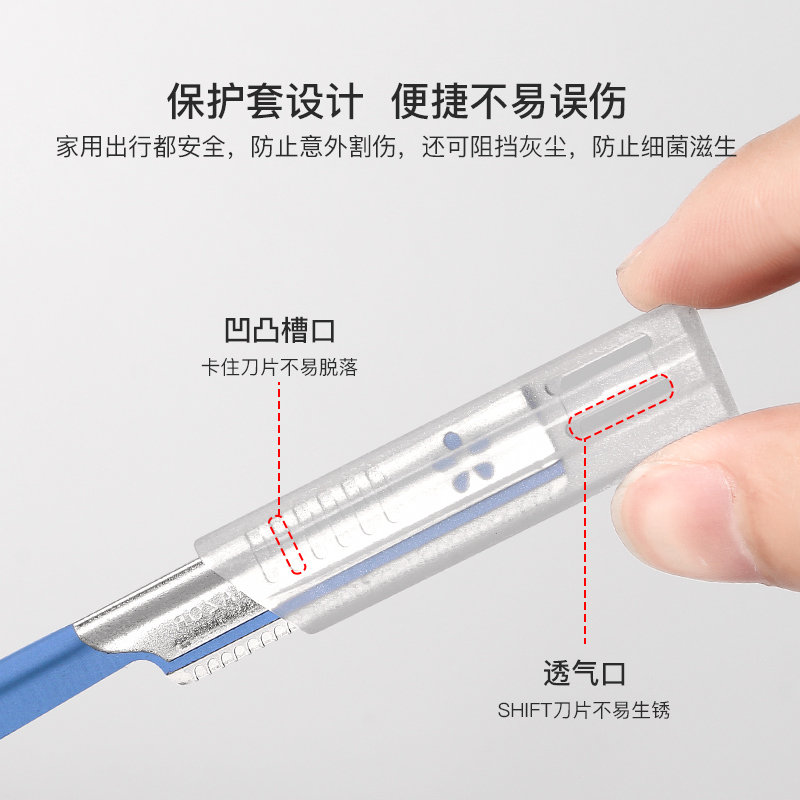 保护套设计 便捷不易误伤
家用出行都安全，防止意外割伤，还可阻挡灰尘，防止细菌滋生

凹凸槽口
卡住刀片不易脱落

透气口
SHIFT刀片不易生锈