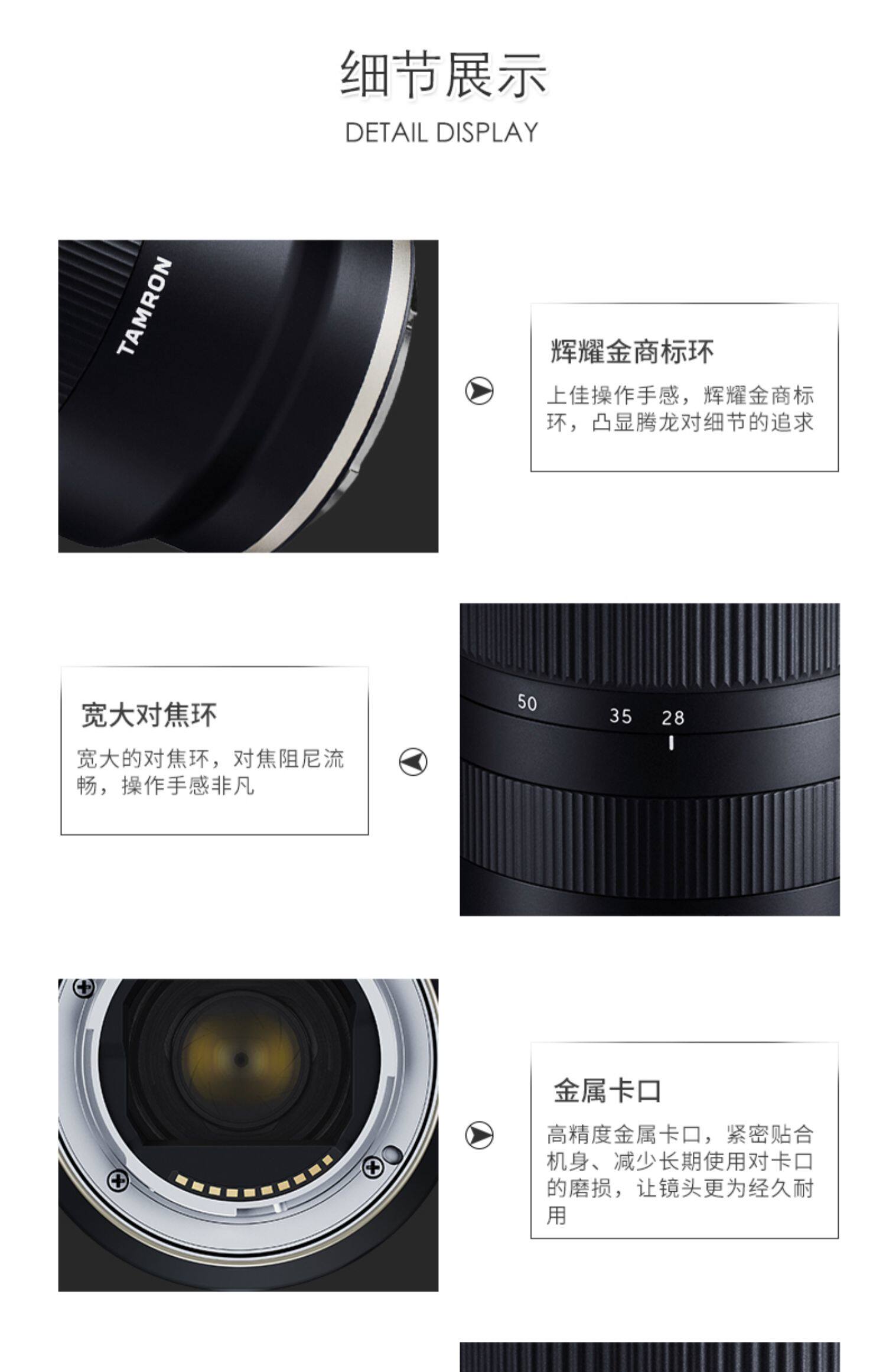 细节展示
DETAIL DISPLAY

TAMRON

辉耀金商标环
上佳操作手感，辉耀金商标环，凸显腾龙对细节的追求

宽大对焦环
宽大的对焦环，对焦阻尼流畅，操作手感非凡

50 35 28

金属卡口
高精度金属卡口，紧密贴合机身、减少长期使用对卡口的磨损，让镜头更为经久耐用