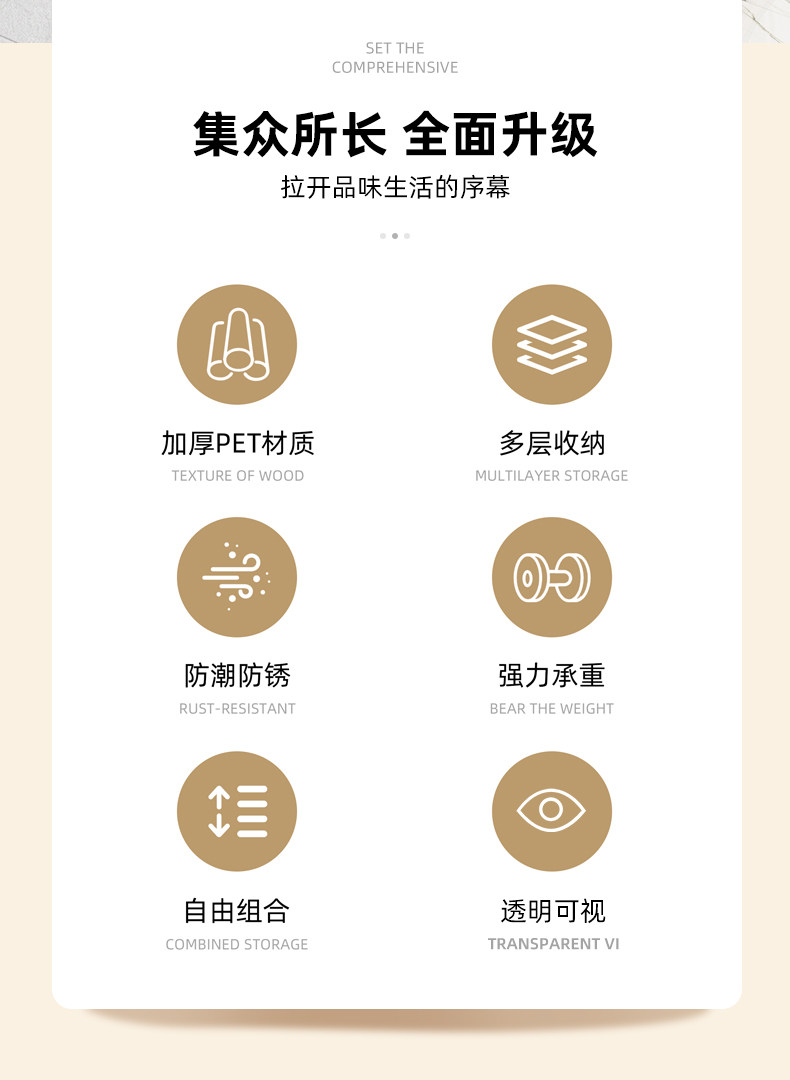 SET THE
COMPREHENSIVE

集众所长 全面升级

拉开品味生活的序幕

加厚PET材质
TEXTURE OF WOOD

多层收纳
MULTILAYER STORAGE

防潮防锈
RUST-RESISTANT

强力承重
BEAR THE WEIGHT

自由组合
COMBINED STORAGE

透明可视
TRANSPARENT VI