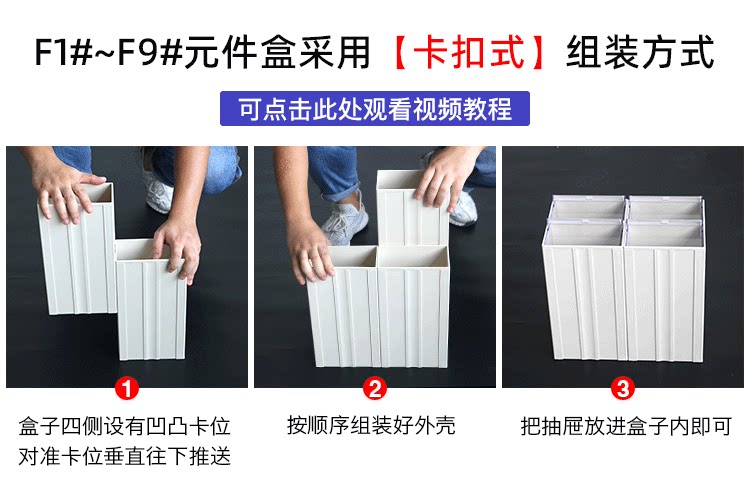 F1#~F9#元件盒采用【卡扣式】组装方式

可点击此处观看视频教程

1
盒子四侧设有凹凸卡位
对准卡位垂直往下推送

2
按顺序组装好外壳

3
把抽屉放进盒子内即可