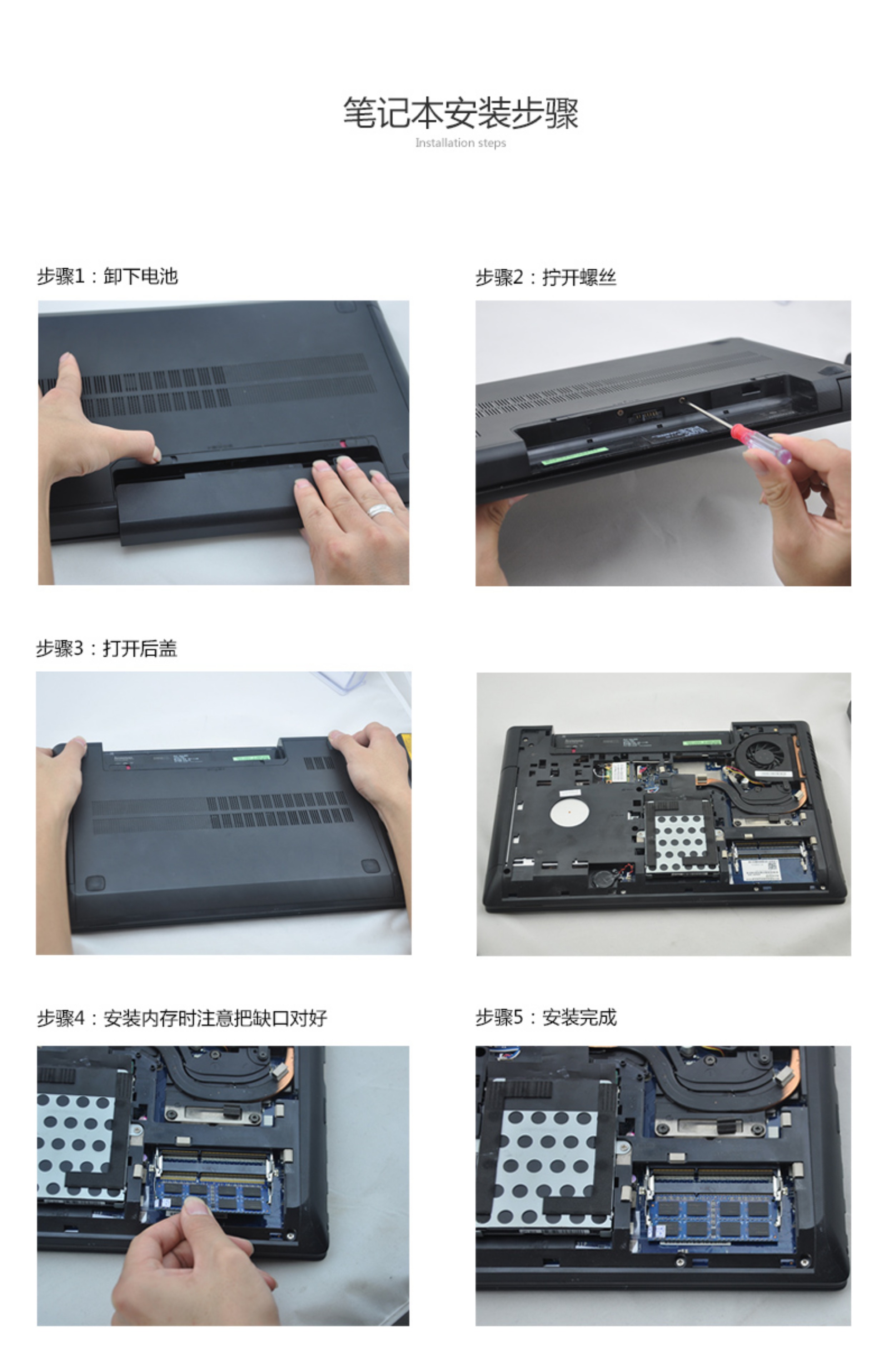 笔记本安装步骤
Installation steps

步骤1：卸下电池

步骤2：拧开螺丝

步骤3：打开后盖

步骤4：安装内存时注意把缺口对好

步骤5：安装完成