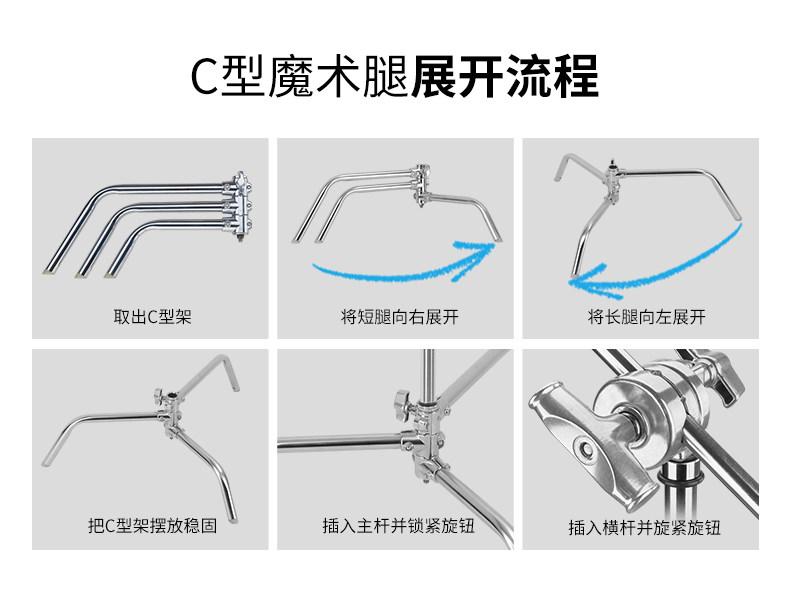 C型魔术腿展开流程

取出C型架

将短腿向右展开

将长腿向左展开

把C型架摆放稳固

插入主杆并锁紧旋钮

插入横杆并旋紧旋钮