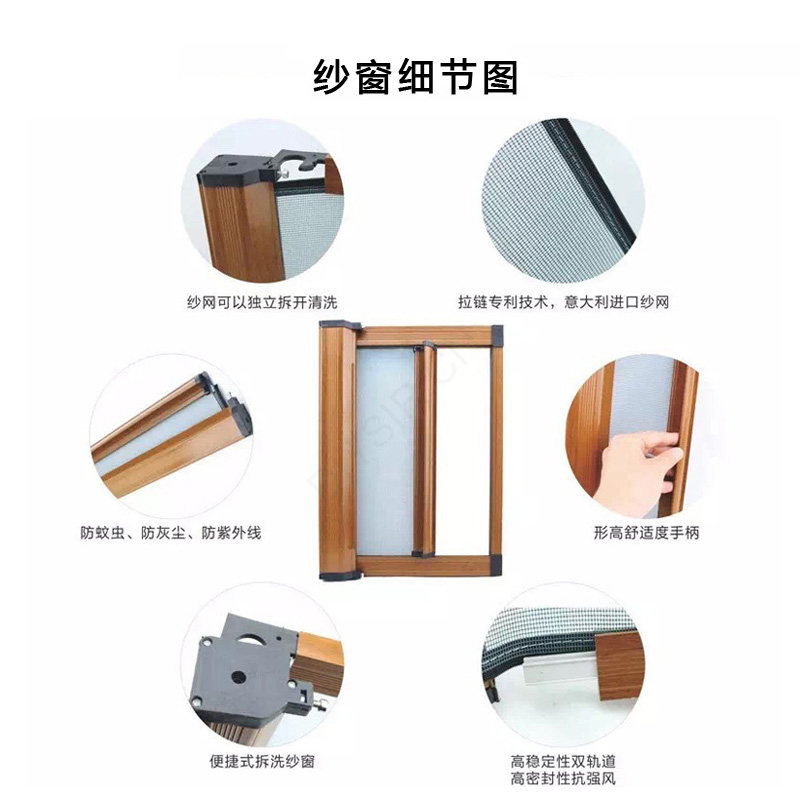 纱窗细节图

纱网可以独立拆开清洗

拉链专利技术，意大利进口纱网

防蚊虫、防灰尘、防紫外线

形高舒适度手柄

便捷式拆洗纱窗

高稳定性双轨道
高密封性抗强风