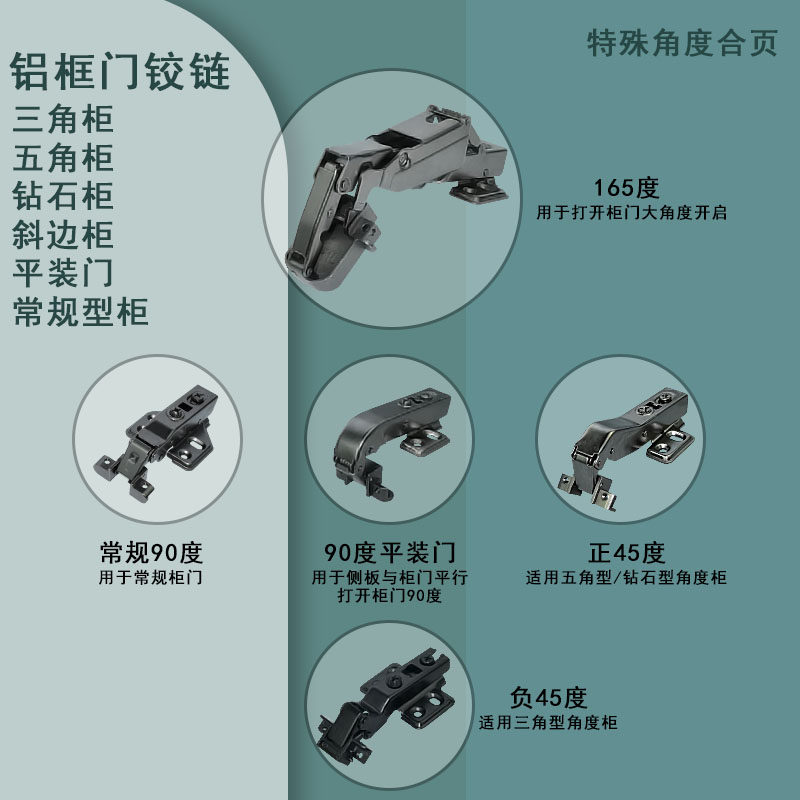 铝框门铰链
三角柜
五角柜
钻石柜
斜边柜
平装门
常规型柜

特殊角度合页

165度
用于打开柜门大角度开启

常规90度
用于常规柜门

90度平装门
用于侧板与柜门平行
打开柜门90度

正45度
适用五角型/钻石型角度柜

负45度
适用三角型角度柜