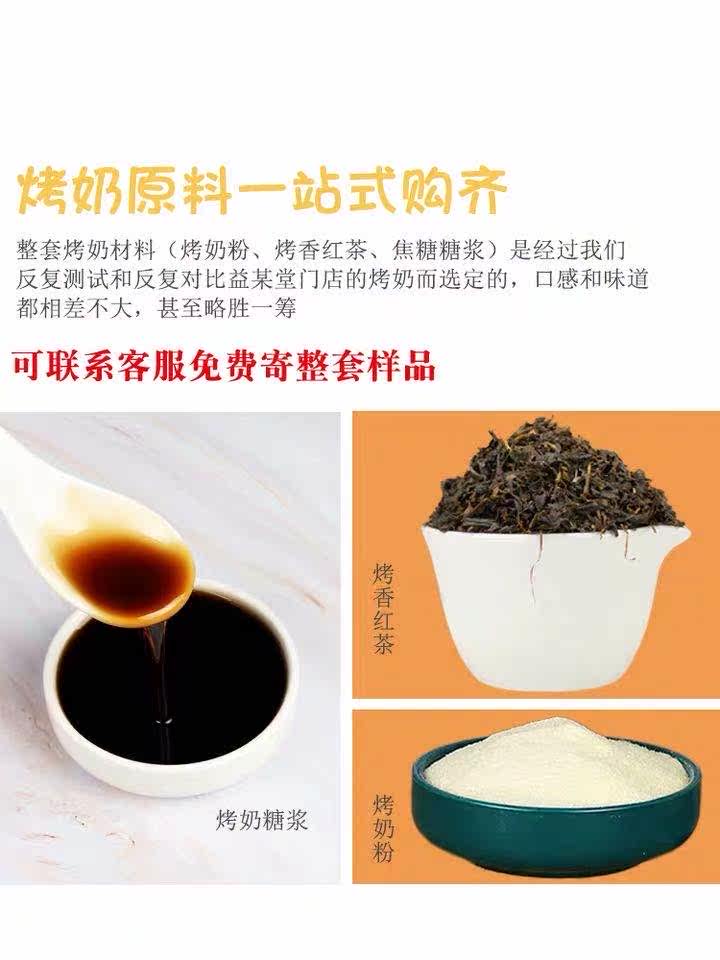 烤奶原料一站式购齐

整套烤奶材料（烤奶粉、烤香红茶、焦糖糖浆）是经过我们反复测试和反复对比益某堂门店的烤奶而选定的，口感和味道都相差不大，甚至略胜一筹

可联系客服免费寄整套样品

烤奶糖浆

烤香红茶

烤奶粉