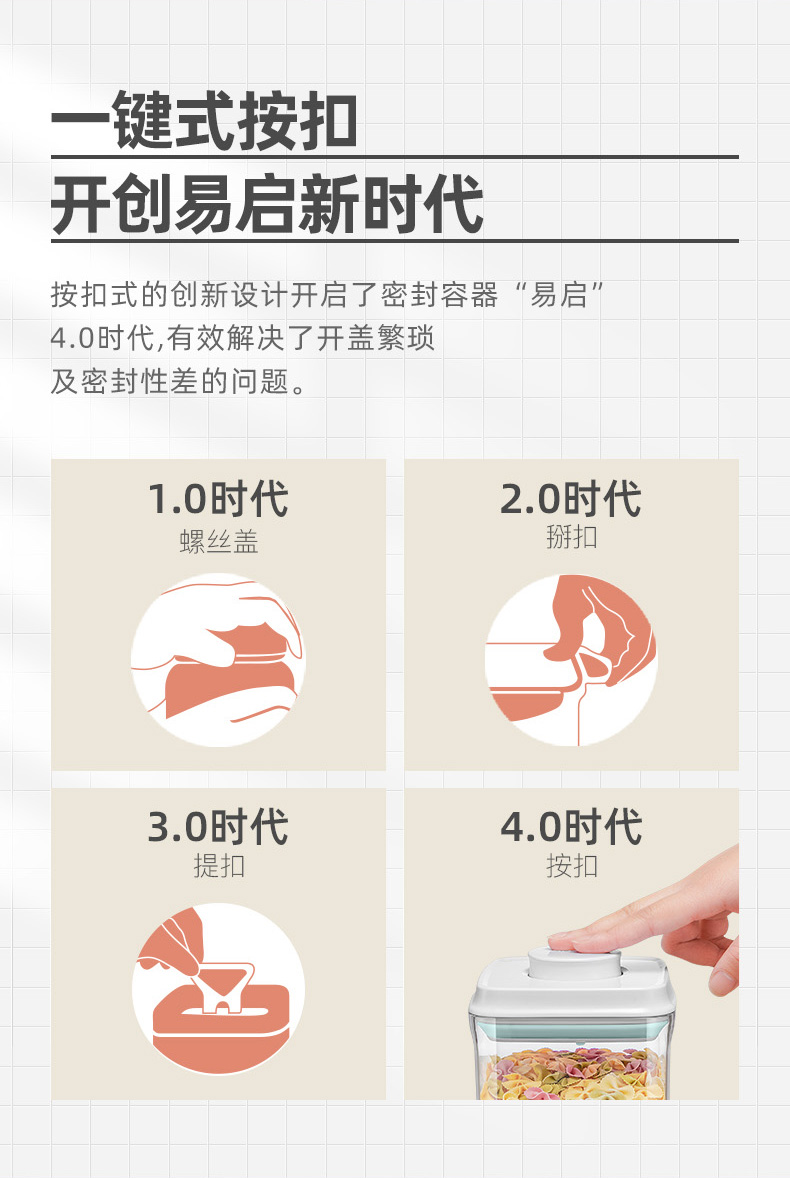 一键式按扣
开创易启新时代

按扣式的创新设计开启了密封容器“易启”4.0时代,有效解决了开盖繁琐及密封性差的问题。

1.0时代
螺丝盖

2.0时代
掰扣

3.0时代
提扣

4.0时代
按扣