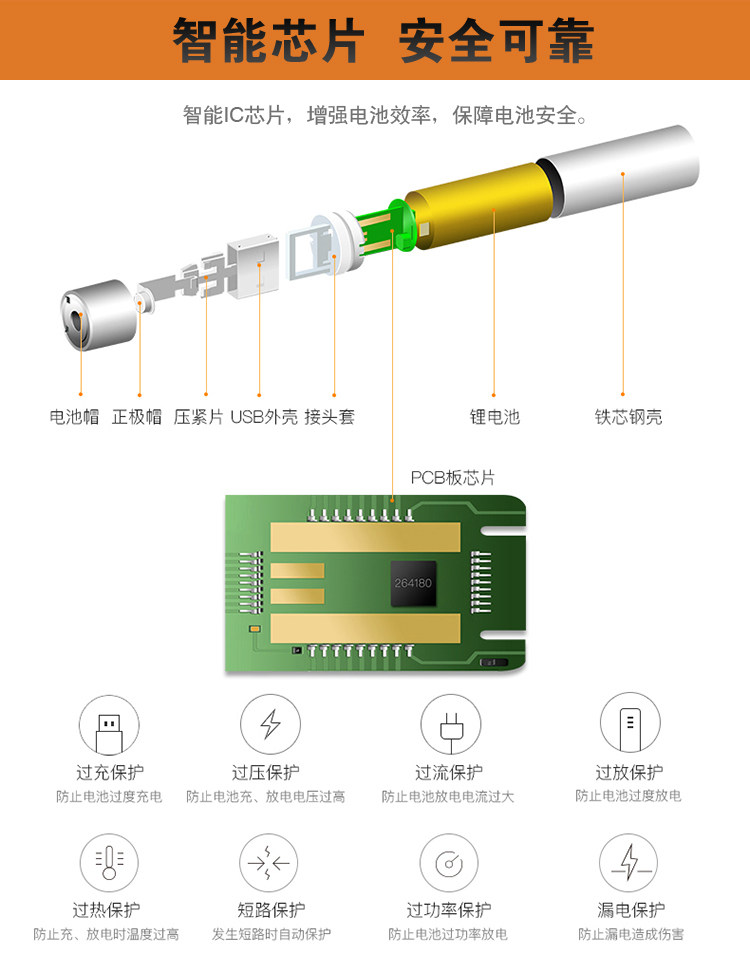 智能芯片 安全可靠

智能IC芯片，增强电池效率，保障电池安全。

电池帽 正极帽 压紧片 USB外壳 接头套 锂电池 铁芯钢壳

PCB板芯片

264180

过充保护
防止电池过度充电

过压保护
防止电池充、放电电压过高

过流保护
防止电池放电电流过大

过放保护
防止电池过度放电

过热保护
防止充、放电时温度过高

短路保护
发生短路时自动保护

过功率保护
防止电池过功率放电

漏电保护
防止漏电造成伤害