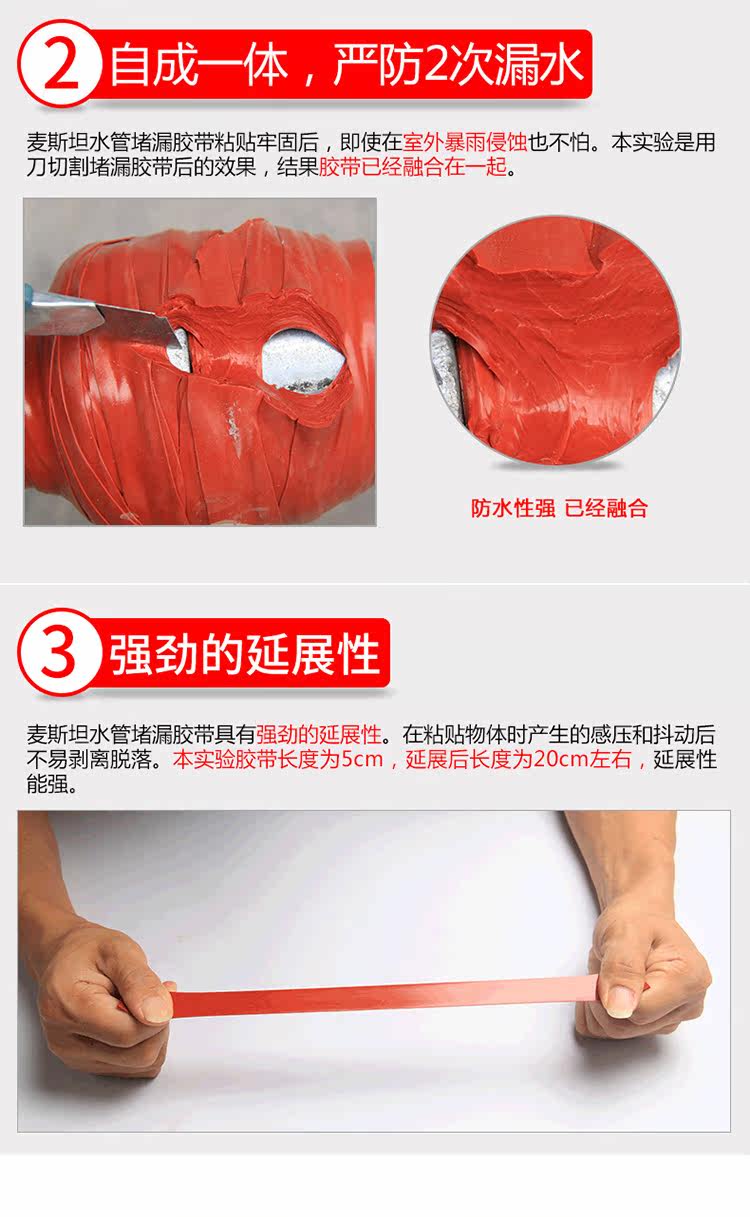 2 自成一体，严防2次漏水

麦斯坦水管堵漏胶带粘贴牢固后，即使在室外暴雨侵蚀也不怕。本实验是用刀切割堵漏胶带后的效果，结果胶带已经融合在一起。

防水性强 已经融合

3 强劲的延展性

麦斯坦水管堵漏胶带具有强劲的延展性。在粘贴物体时产生的感压和抖动后不易剥离脱落。本实验胶带长度为5cm，延展后长度为20cm左右，延展性能强。