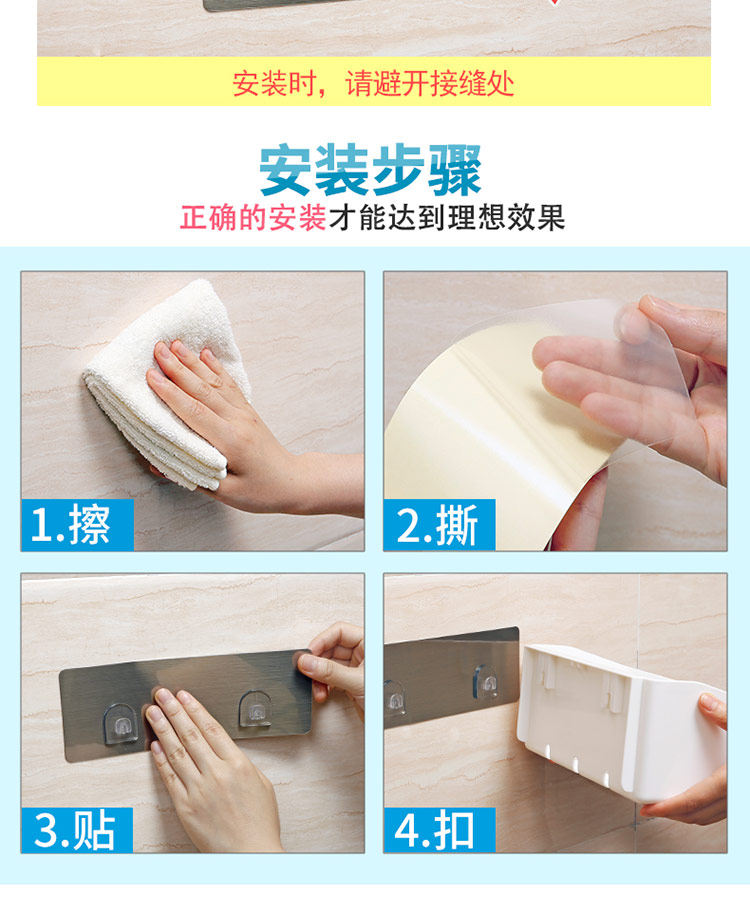 安装时，请避开接缝处

安装步骤

正确的安装才能达到理想效果

1.擦

2.撕

3.贴

4.扣