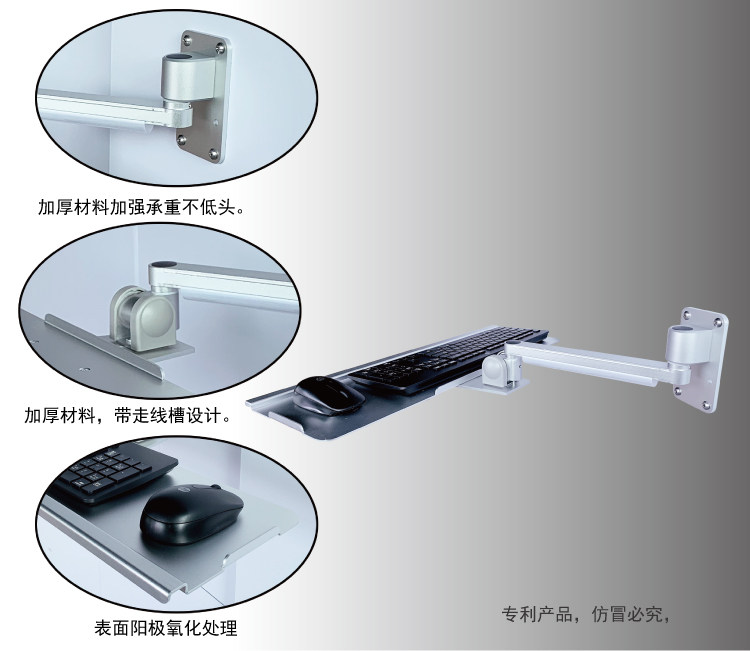 加厚材料加强承重不低头。

加厚材料，带走线槽设计。

表面阳极氧化处理

专利产品，仿冒必究，