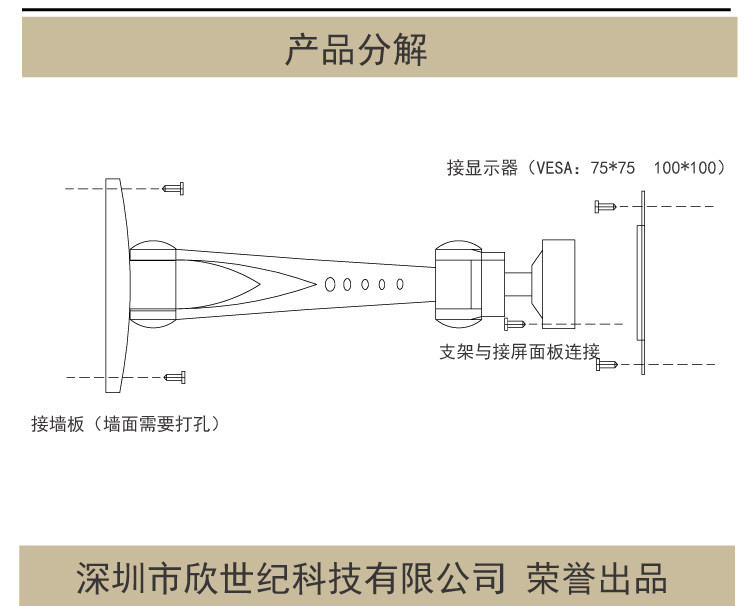 产品分解

接显示器（VESA：75*75　100*100）

支架与接屏面板连接

接墙板（墙面需要打孔）

深圳市欣世纪科技有限公司 荣誉出品