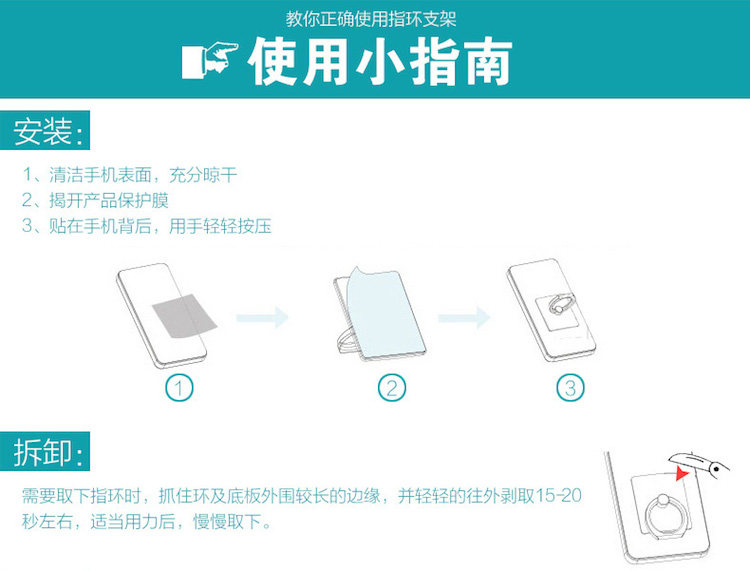 教你正确使用指环支架

使用小指南

安装:

1、清洁手机表面，充分晾干
2、揭开产品保护膜
3、贴在手机背后，用手轻轻按压

1
2
3

拆卸:

需要取下指环时，抓住环及底板外围较长的边缘，并轻轻的往外剥取15-20秒左右，适当用力后，慢慢取下。