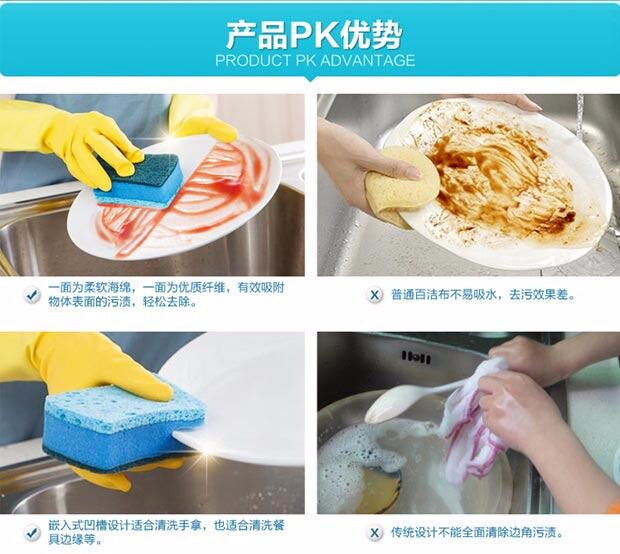 产品PK优势
PRODUCT PK ADVANTAGE

一面为柔软海绵，一面为优质纤维，有效吸附物体表面的污渍，轻松去除。

普通百洁布不易吸水，去污效果差。

嵌入式凹槽设计适合清洗手拿，也适合清洗餐具边缘等。

传统设计不能全面清除边角污渍。