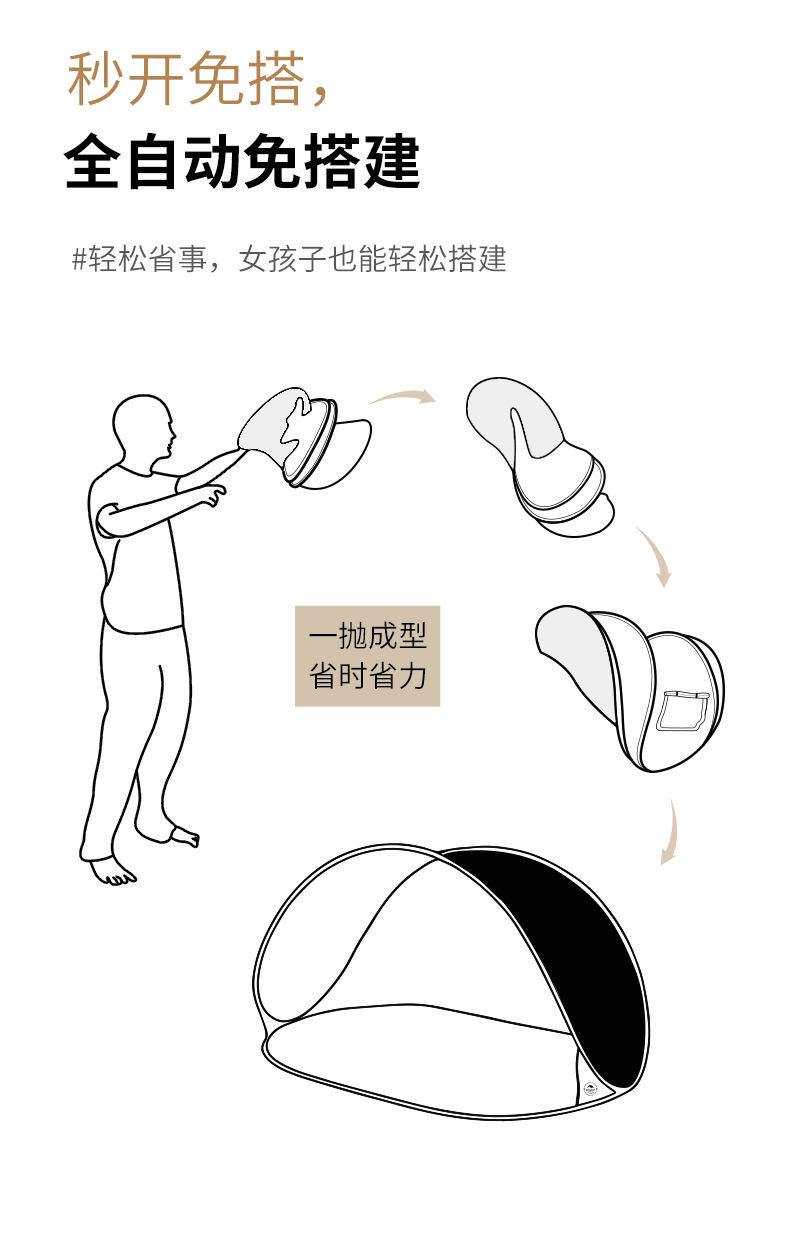 秒开免搭，
全自动免搭建

#轻松省事，女孩子也能轻松搭建

一抛成型
省时省力