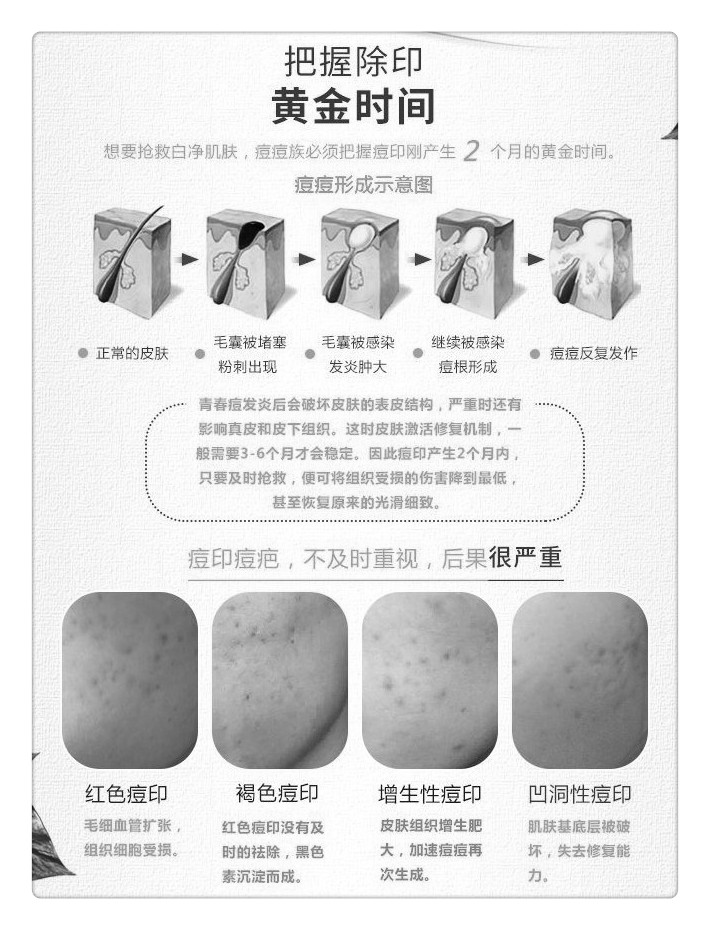 把握除印
黄金时间

想要抢救白净肌肤，痘痘族必须把握痘印刚产生 2 个月的黄金时间。

痘痘形成示意图

正常的皮肤

毛囊被堵塞
粉刺出现

毛囊被感染
发炎肿大

继续被感染
痘根形成

痘痘反复发作

青春痘发炎后会破坏皮肤的表皮结构，严重时还有影响真皮和皮下组织。这时皮肤激活修复机制，一般需要3-6个月才会稳定。因此痘印产生2个月内，只要及时抢救，便可将组织受损的伤害降到最低，甚至恢复原来的光滑细致。

痘印痘疤，不及时重视，后果很严重

红色痘印
毛细血管扩张，组织细胞受损。

褐色痘印
红色痘印没有及时的祛除，黑色素沉淀而成。

增生性痘印
皮肤组织增生肥大，加速痘痘再次生成。

凹洞性痘印
肌肤基底层被破坏，失去修复能力。