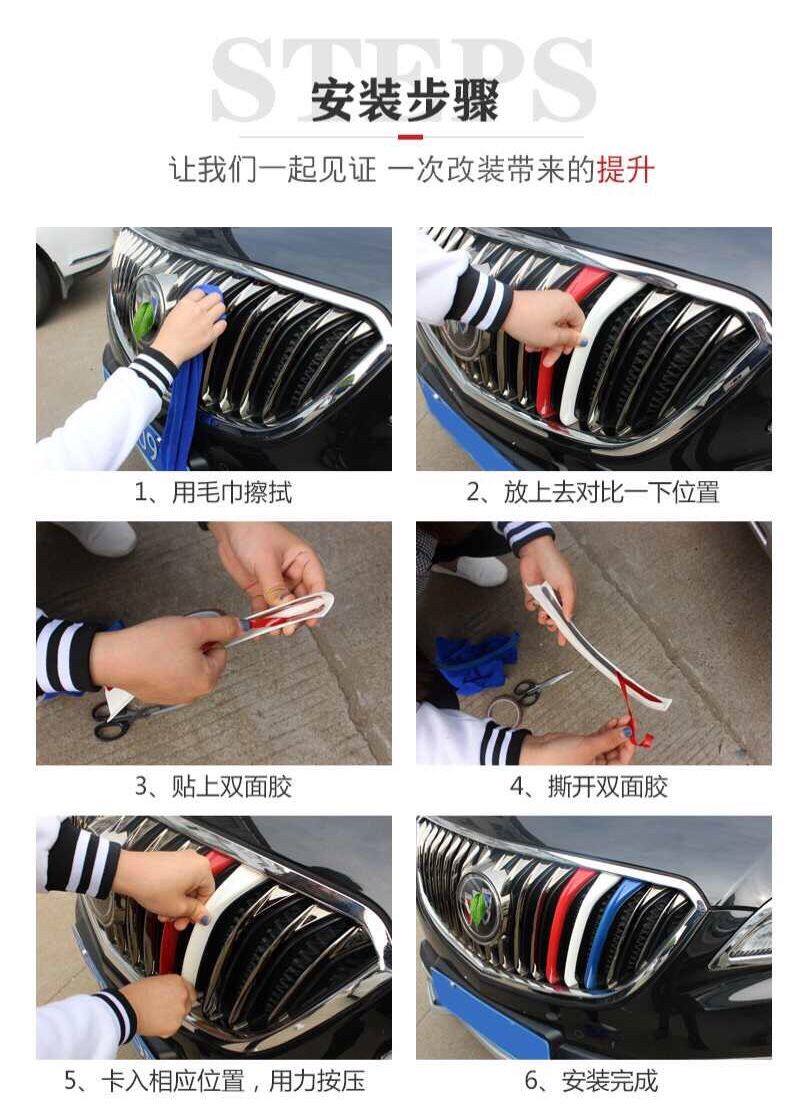 STEPS
安装步骤
让我们一起见证 一次改装带来的提升

1、用毛巾擦拭

2、放上去对比一下位置

3、贴上双面胶

4、撕开双面胶

5、卡入相应位置，用力按压

6、安装完成