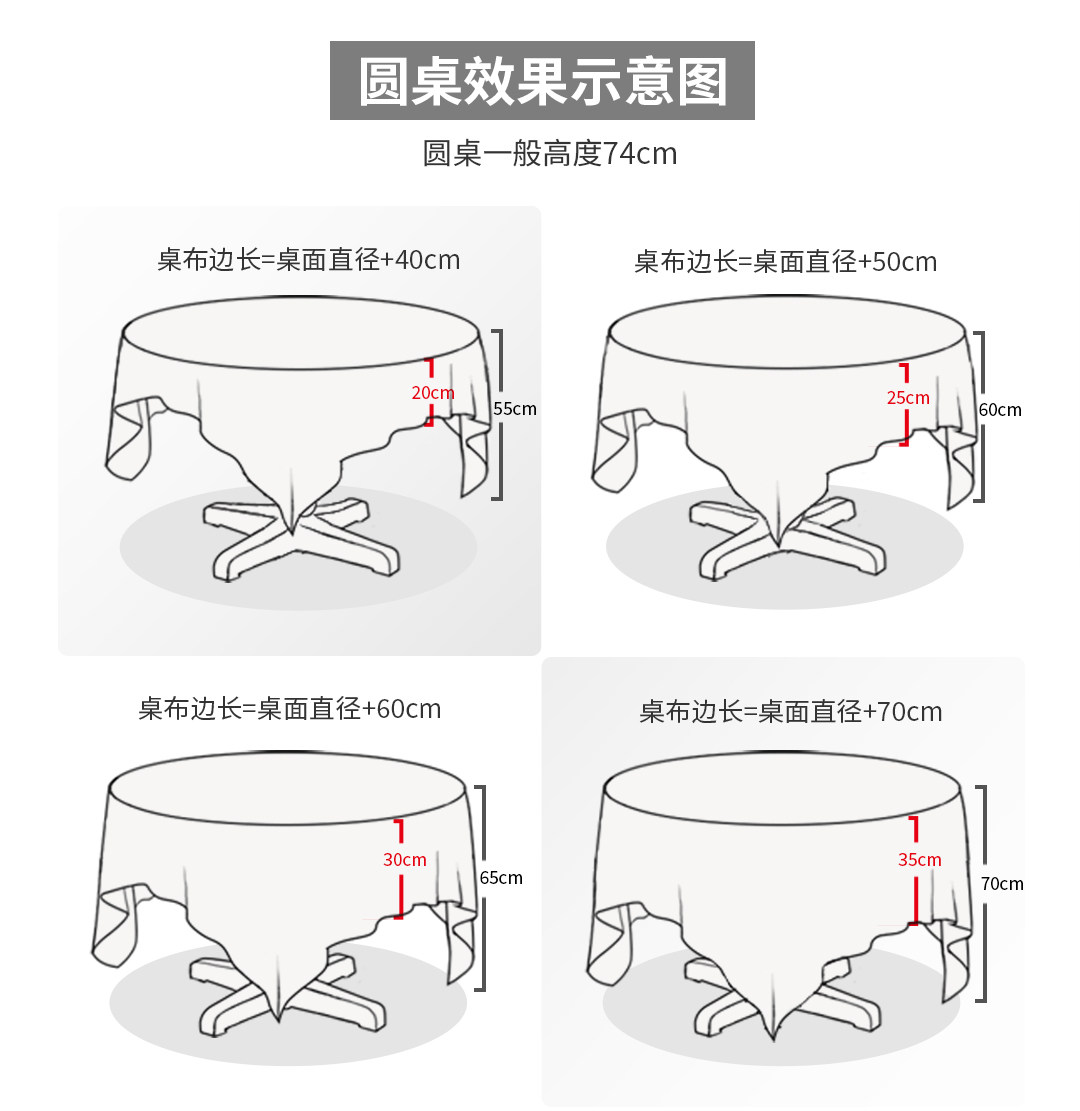 圆桌效果示意图

圆桌一般高度74cm

桌布边长=桌面直径+40cm

20cm

55cm

桌布边长=桌面直径+50cm

25cm

60cm

桌布边长=桌面直径+60cm

30cm

65cm

桌布边长=桌面直径+70cm

35cm

70cm