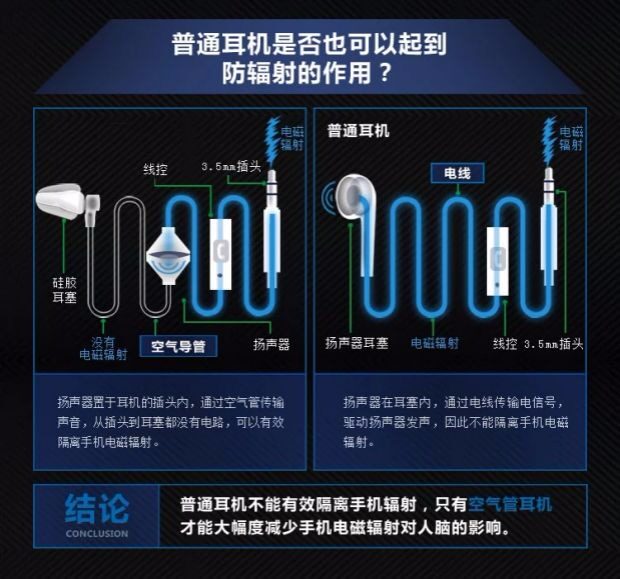 普通耳机是否也可以起到防辐射的作用？

电磁辐射

线控

3.5mm插头

硅胶耳塞

没有电磁辐射

空气导管

扬声器

扬声器置于耳机的插头内，通过空气管传输声音，从插头到耳塞都没有电路，可以有效隔离手机电磁辐射。

普通耳机

电磁辐射

电线

扬声器耳塞

电磁辐射

线控

3.5mm插头

扬声器在耳塞内，通过电线传输电信号，驱动扬声器发声，因此不能隔离手机电磁辐射。

结论

CONCLUSION

普通耳机不能有效隔离手机辐射，只有空气管耳机才能大幅度减少手机电磁辐射对人脑的影响。