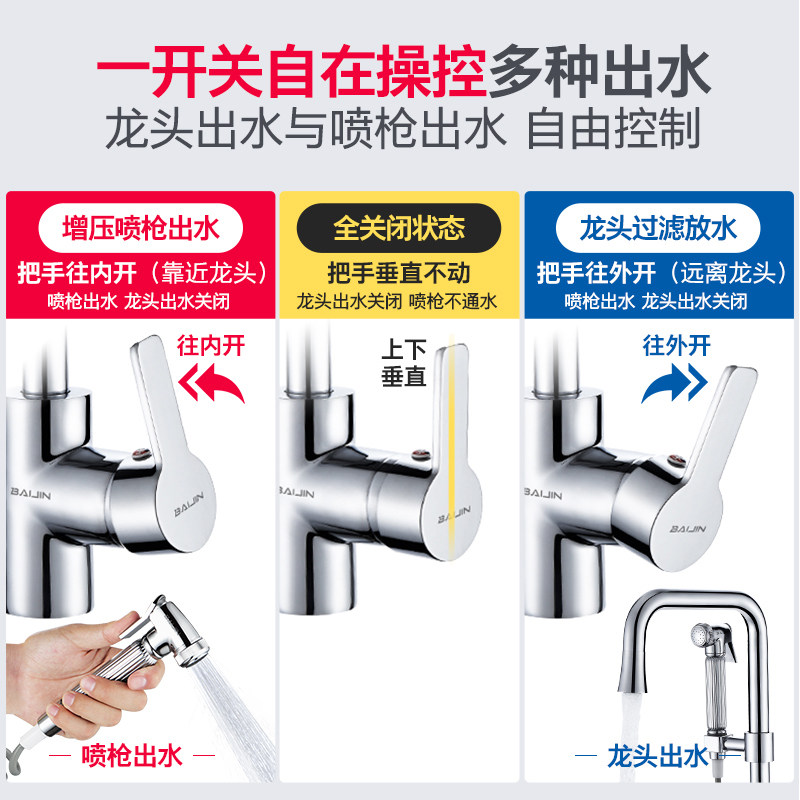 一开关自在操控多种出水
龙头出水与喷枪出水 自由控制

增压喷枪出水
把手往内开（靠近龙头）
喷枪出水 龙头出水关闭

往内开

BAIJIN

BAIJIN

— 喷枪出水 —

全关闭状态
把手垂直不动
龙头出水关闭 喷枪不通水

上下垂直

BAIJIN

BAIJIN

龙头过滤放水
把手往外开（远离龙头）
喷枪出水 龙头出水关闭

往外开

BAIJIN

BAIJIN

— 龙头出水 —