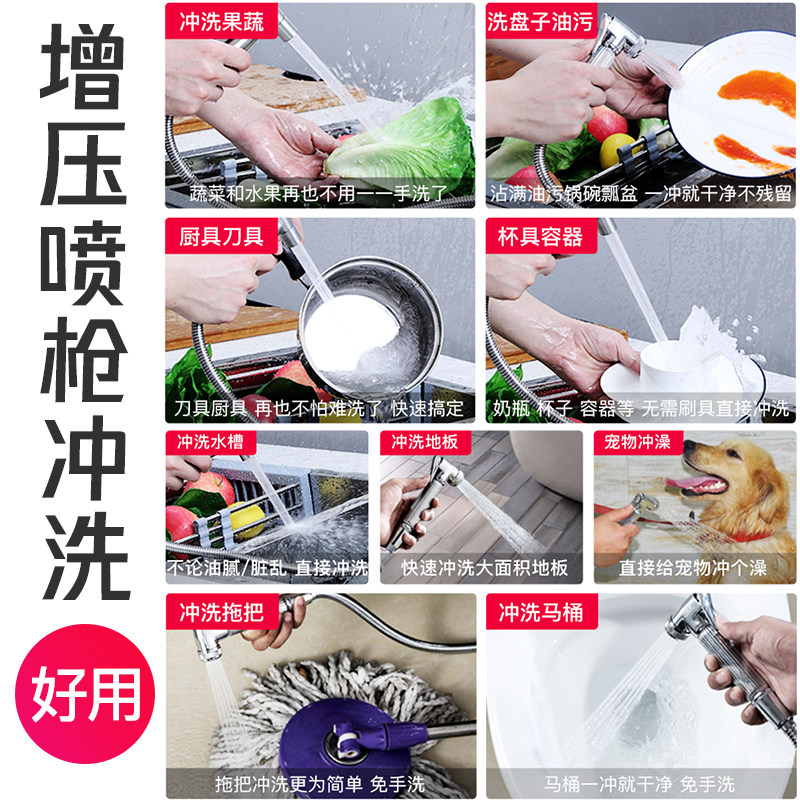 增压喷枪冲洗

好用

冲洗果蔬
蔬菜和水果再也不用一一手洗了

洗盘子油污
沾满油污锅碗瓢盆 一冲就干净不残留

厨具刀具
刀具厨具 再也不怕难洗了 快速搞定

杯具容器
奶瓶 杯子 容器等 无需刷具直接冲洗

冲洗水槽
不论油腻/脏乱 直接冲洗

冲洗地板
快速冲洗大面积地板

宠物冲澡
直接给宠物冲个澡

冲洗拖把
拖把冲洗更为简单 免手洗

冲洗马桶
马桶一冲就干净 免手洗