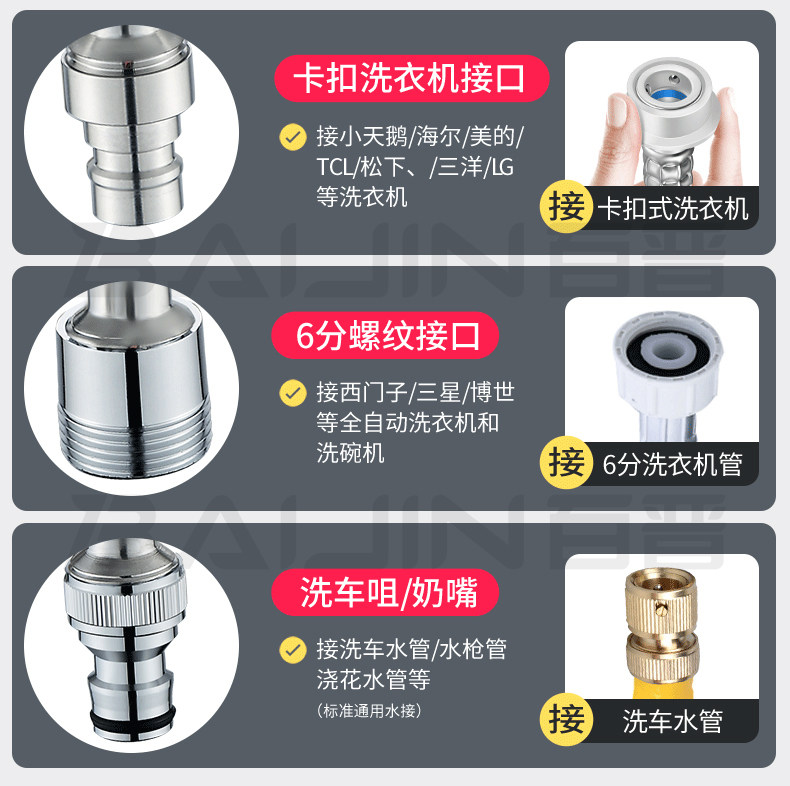 卡扣洗衣机接口

接小天鹅/海尔/美的/TCL/松下、/三洋/LG等洗衣机

接 卡扣式洗衣机

BAIJIN 百晋

6分螺纹接口

接西门子/三星/博世等全自动洗衣机和洗碗机

接 6分洗衣机管

BAIJIN 百晋

洗车咀/奶嘴

接洗车水管/水枪管浇花水管等

（标准通用水接）

接 洗车水管