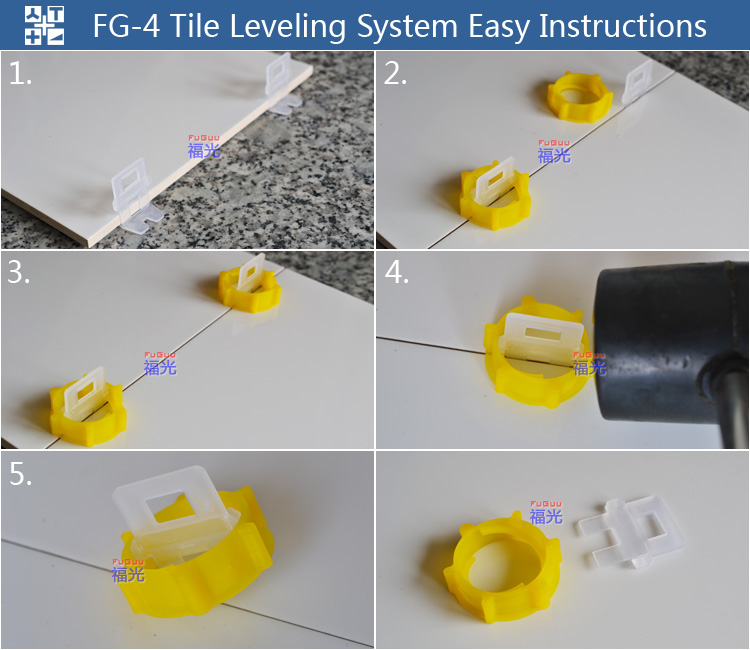 FG-4 Tile Leveling System Easy Instructions

1.

FuGuu
福光

2.

FuGuu
福光

3.

FuGuu
福光

4.

FuGuu
福光

5.

FuGuu
福光

FuGuu
福光