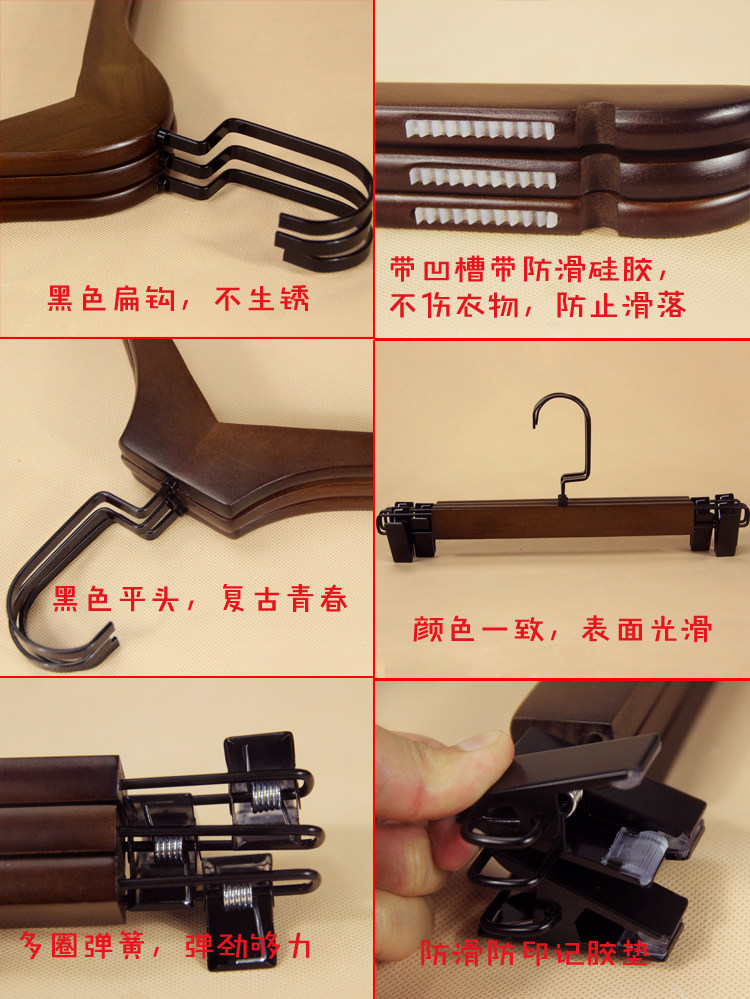 黑色扁钩，不生锈

带凹槽带防滑硅胶，不伤衣物，防止滑落

黑色平头，复古青春

颜色一致，表面光滑

多圈弹簧，弹劲够力

防滑防印记胶垫