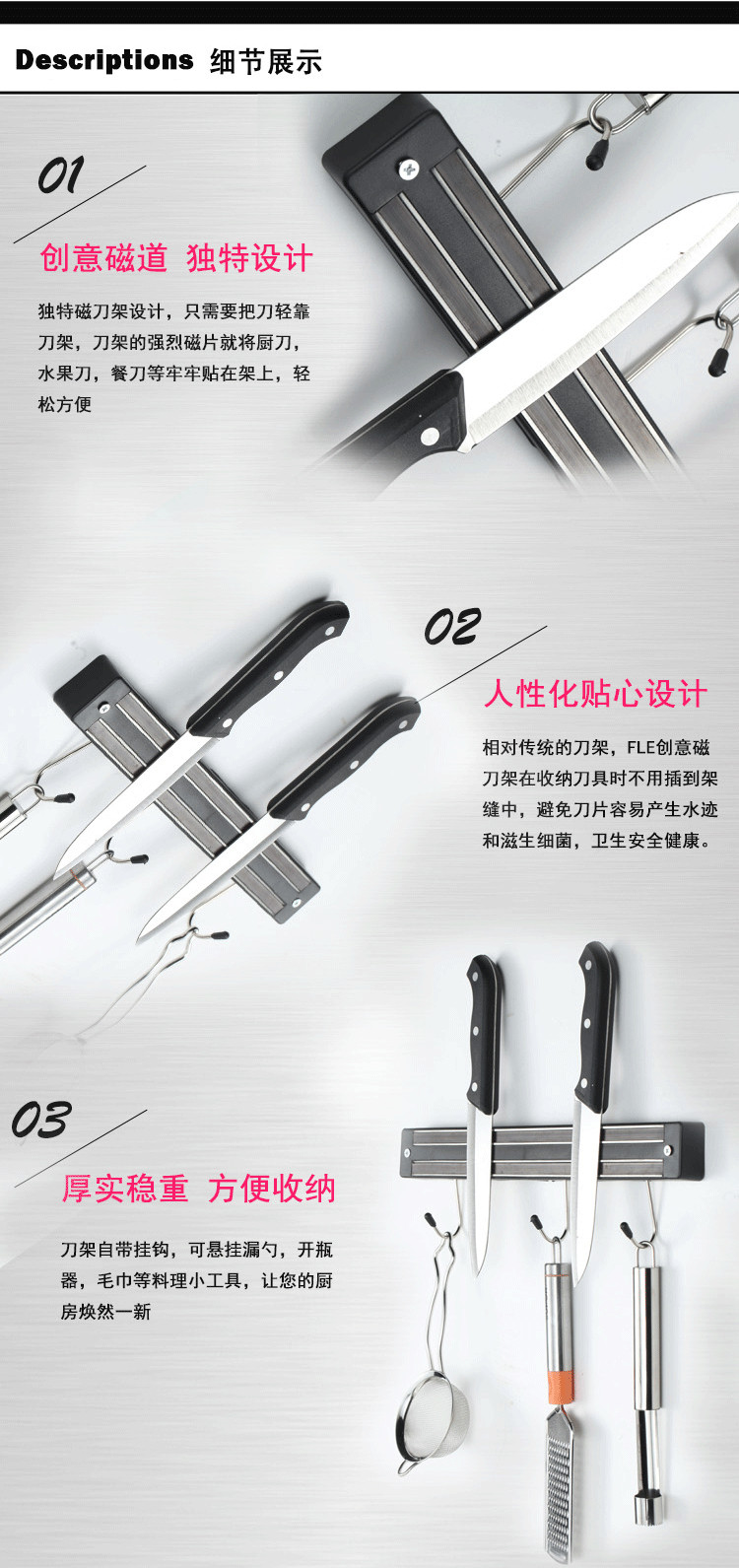 Descriptions 细节展示

01

创意磁道 独特设计

独特磁刀架设计，只需要把刀轻靠刀架，刀架的强烈磁片就将厨刀，水果刀，餐刀等牢牢贴在架上，轻松方便

02

人性化贴心设计

相对传统的刀架，FLE创意磁刀架在收纳刀具时不用插到架缝中，避免刀片容易产生水迹和滋生细菌，卫生安全健康。

03

厚实稳重 方便收纳

刀架自带挂钩，可悬挂漏勺，开瓶器，毛巾等料理小工具，让您的厨房焕然一新