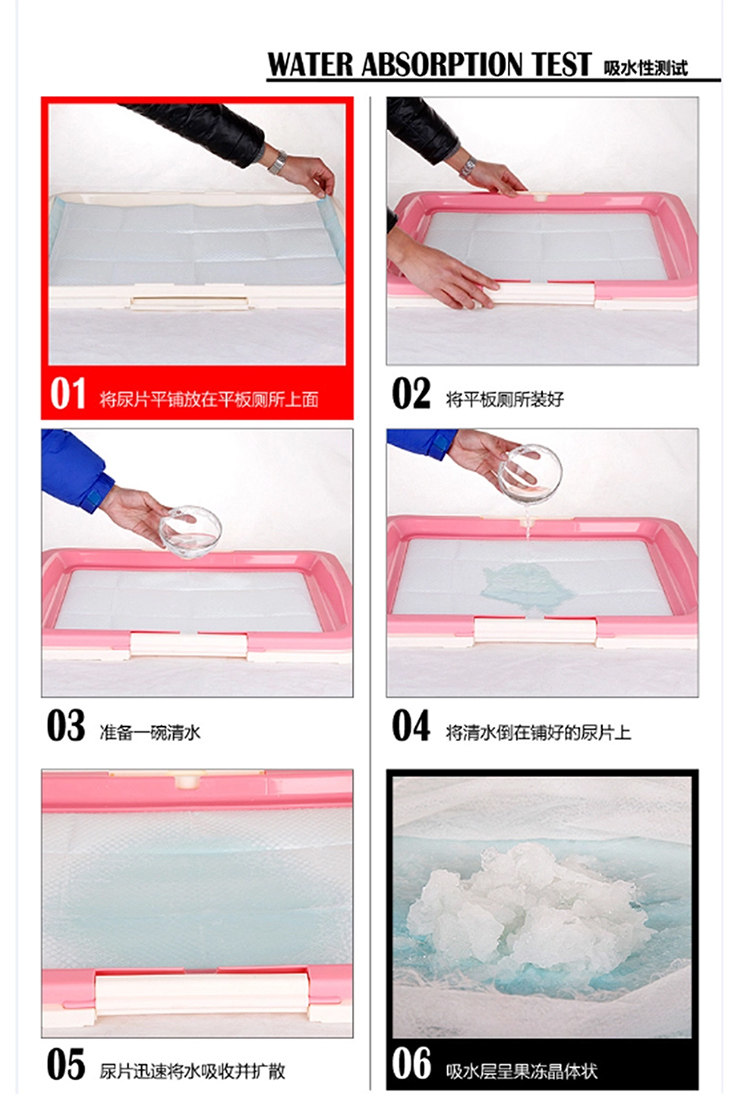 WATER ABSORPTION TEST 吸水性测试

01 将尿片平铺放在平板厕所上面

02 将平板厕所装好

03 准备一碗清水

04 将清水倒在铺好的尿片上

05 尿片迅速将水吸收并扩散

06 吸水层呈果冻晶体状