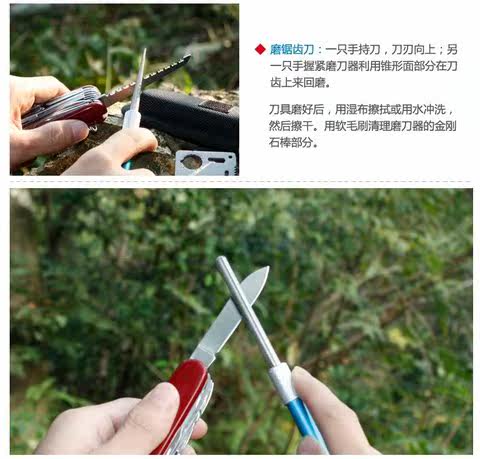 ◆ 磨锯齿刀：一只手持刀，刀刃向上；另一只手握紧磨刀器利用锥形面部分在刀齿上来回磨。

刀具磨好后，用湿布擦拭或用水冲洗，然后擦干。用软毛刷清理磨刀器的金刚石棒部分。