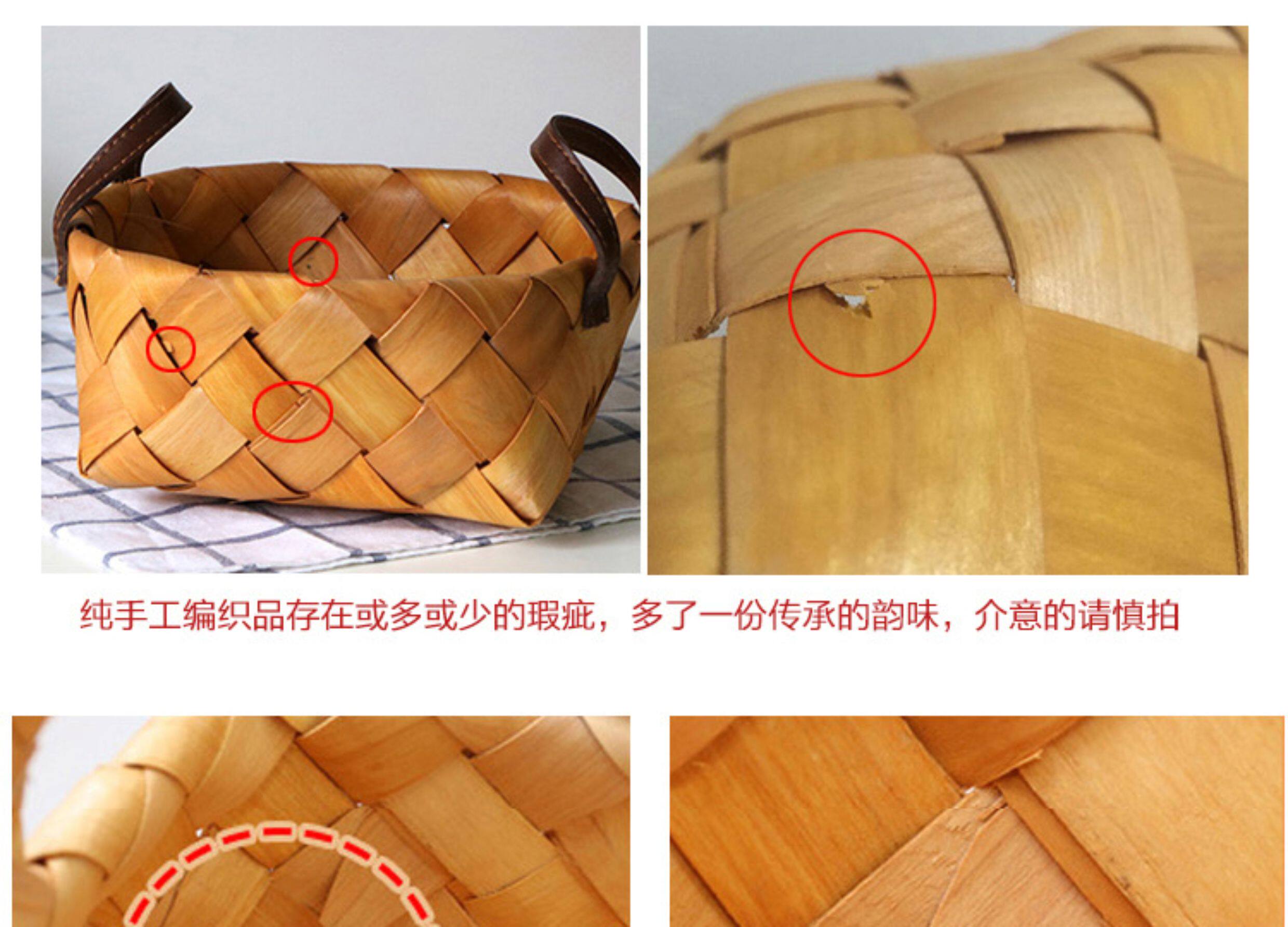 纯手工编织品存在或多或少的瑕疵，多了一份传承的韵味，介意的请慎拍