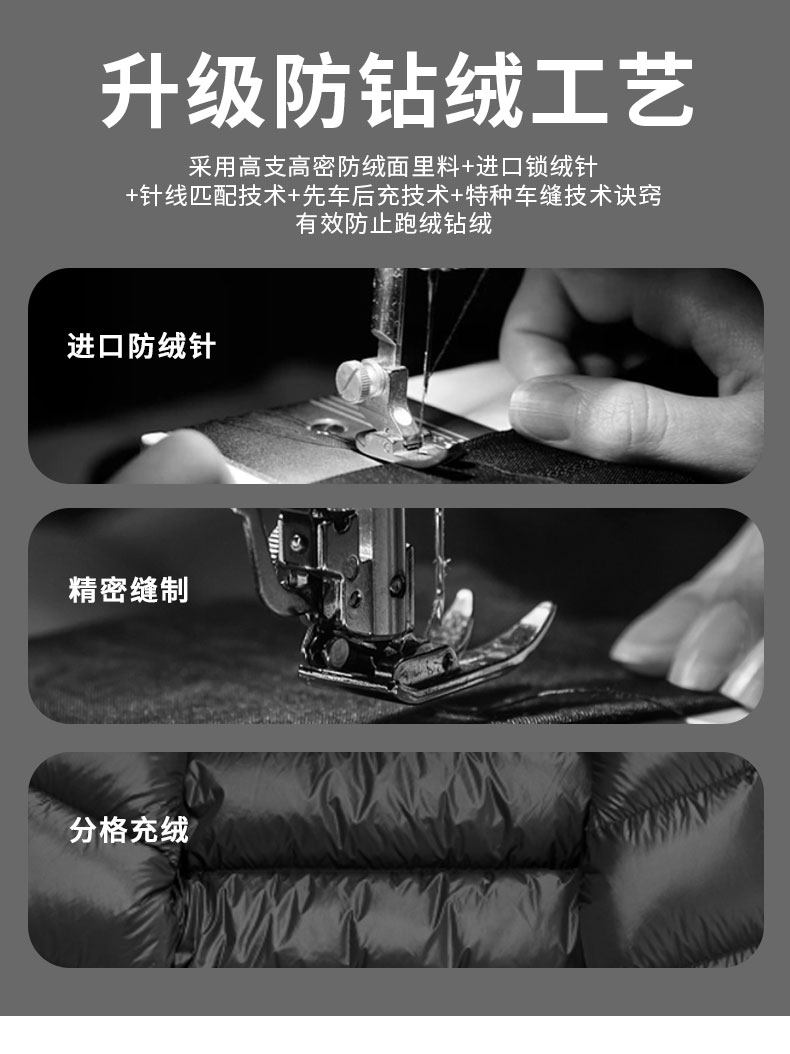 升级防钻绒工艺

采用高支高密防绒面里料+进口锁绒针
+针线匹配技术+先车后充技术+特种车缝技术诀窍
有效防止跑绒钻绒

进口防绒针

精密缝制

分格充绒