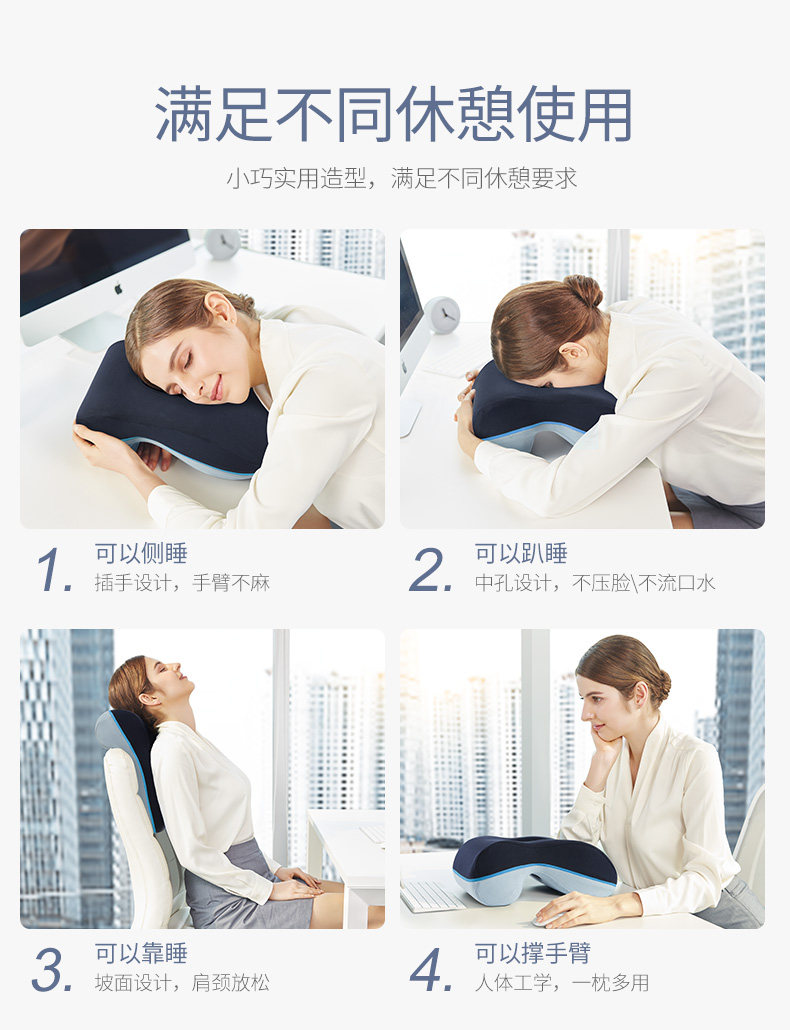 满足不同休憩使用

小巧实用造型，满足不同休憩要求

1. 可以侧睡
插手设计，手臂不麻

2. 可以趴睡
中孔设计，不压脸\不流口水

3. 可以靠睡
坡面设计，肩颈放松

4. 可以撑手臂
人体工学，一枕多用