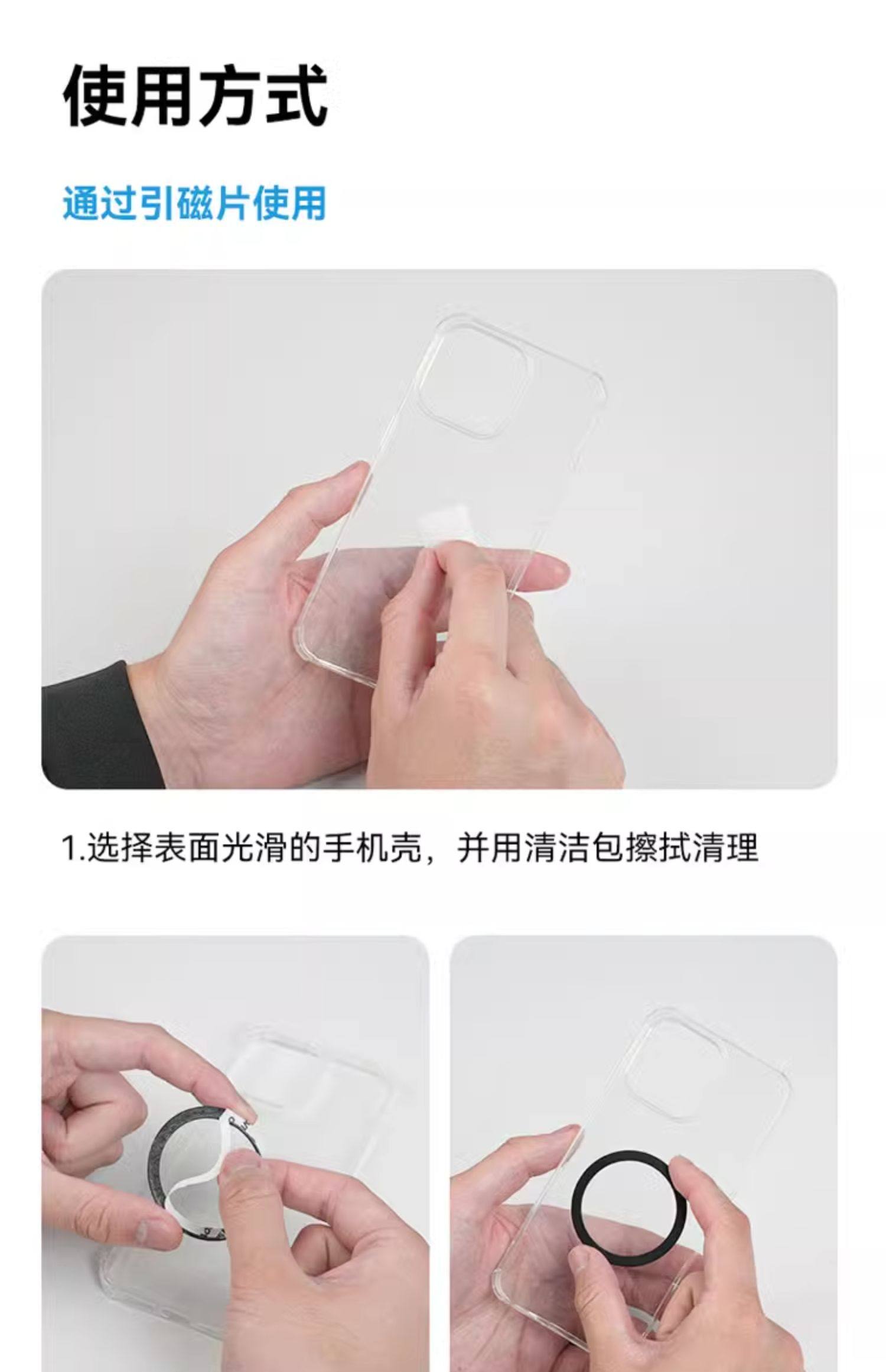 使用方式

通过引磁片使用

1.选择表面光滑的手机壳，并用清洁包擦拭清理