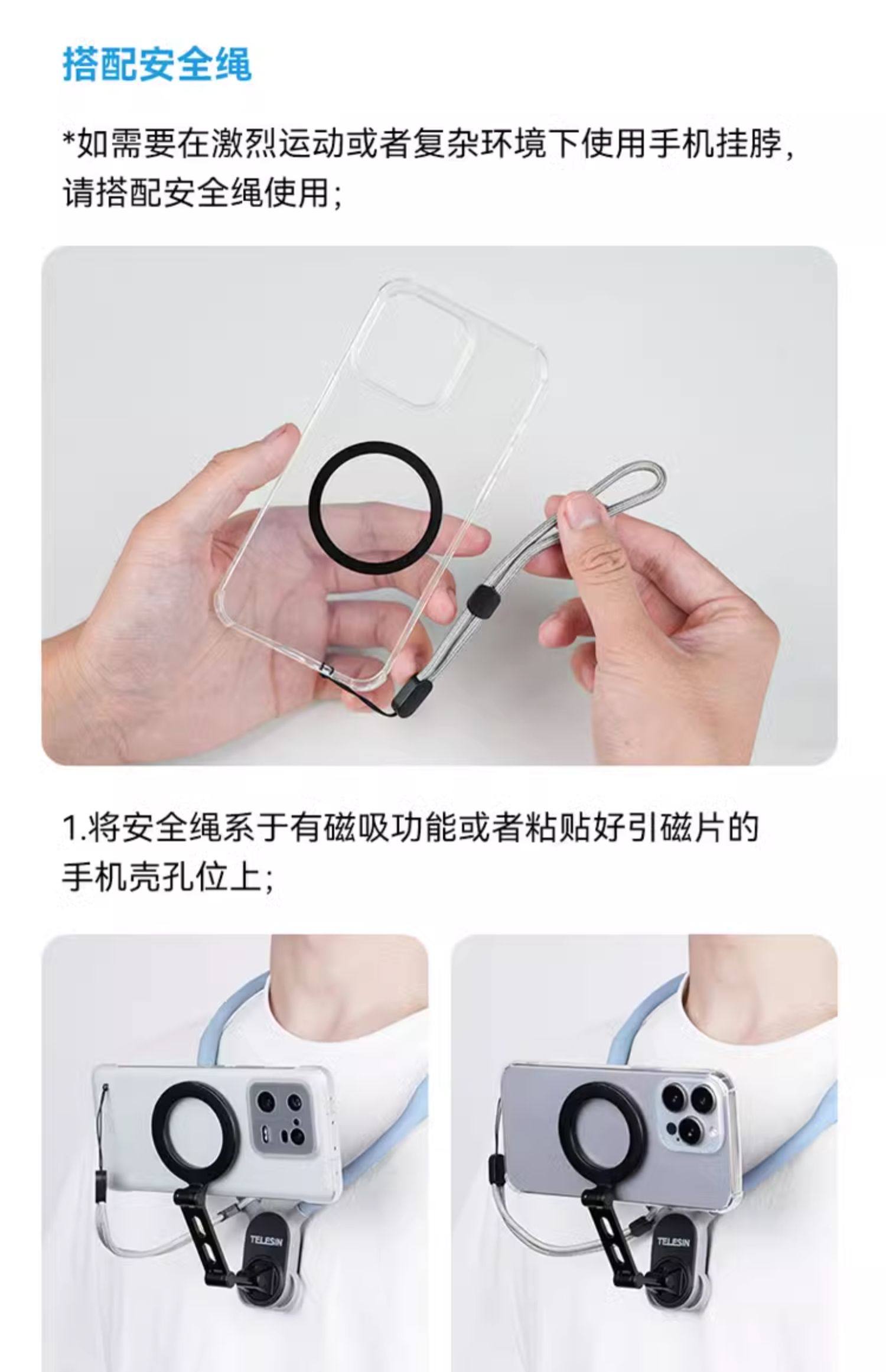 搭配安全绳

*如需要在激烈运动或者复杂环境下使用手机挂脖，请搭配安全绳使用；

1.将安全绳系于有磁吸功能或者粘贴好引磁片的手机壳孔位上；

TELESIN

TELESIN