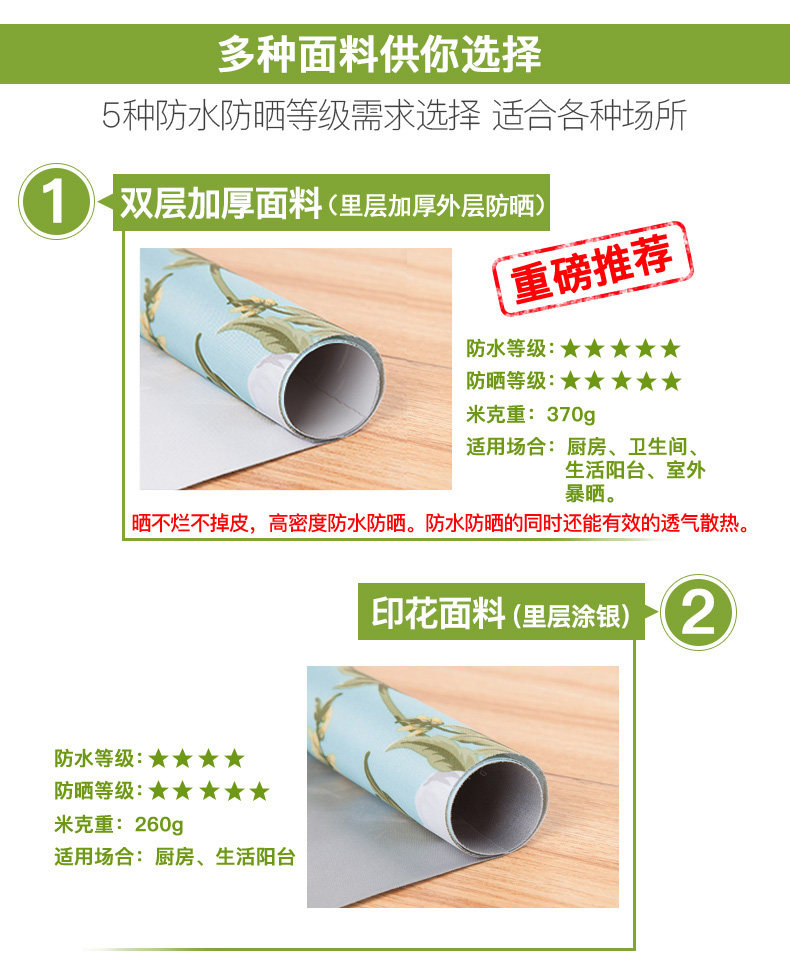 多种面料供你选择

5种防水防晒等级需求选择 适合各种场所

1 双层加厚面料（里层加厚外层防晒）

重磅推荐

防水等级：★★★★★

防晒等级：★★★★★

米克重：370g

适用场合：厨房、卫生间、生活阳台、室外暴晒。

晒不烂不掉皮，高密度防水防晒。防水防晒的同时还能有效的透气散热。

印花面料（里层涂银） 2

防水等级：★★★★

防晒等级：★★★★★

米克重：260g

适用场合：厨房、生活阳台