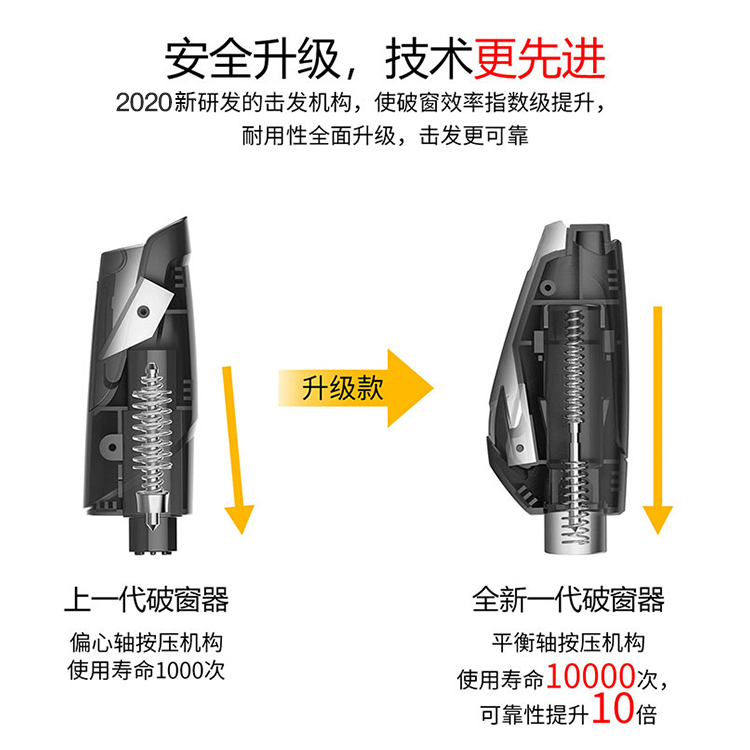 安全升级，技术更先进

2020新研发的击发机构，使破窗效率指数级提升，耐用性全面升级，击发更可靠

升级款

上一代破窗器

偏心轴按压机构
使用寿命1000次

全新一代破窗器

平衡轴按压机构
使用寿命10000次，
可靠性提升10倍