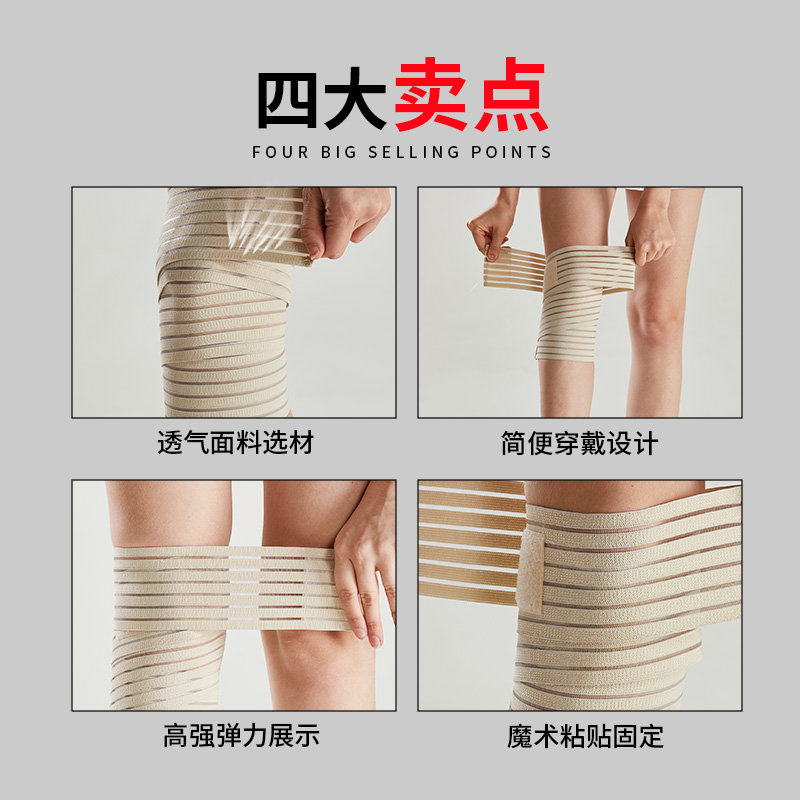 四大卖点
FOUR BIG SELLING POINTS

透气面料选材

简便穿戴设计

高强弹力展示

魔术粘贴固定