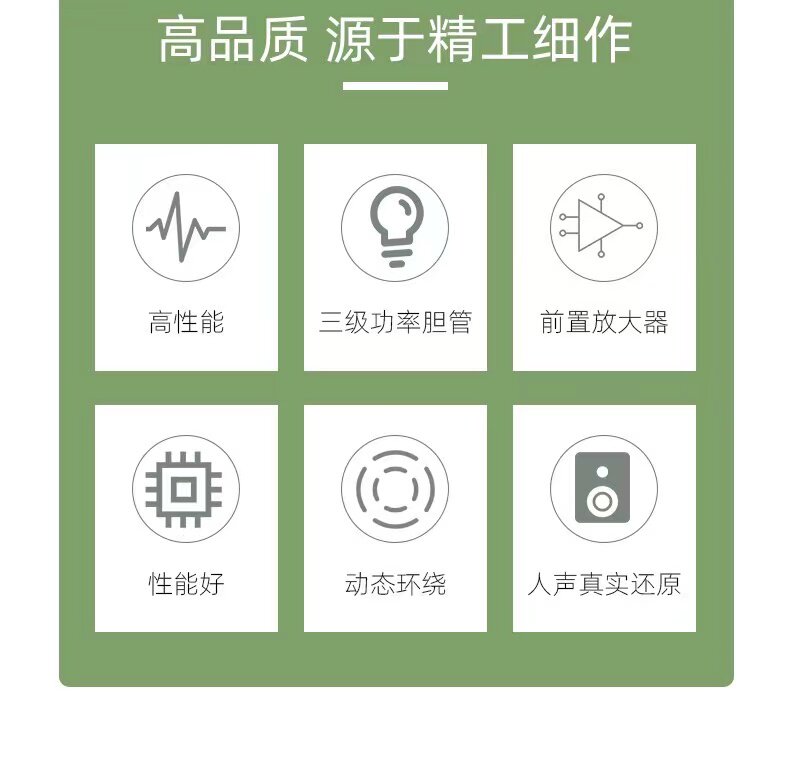 高品质 源于精工细作

高性能

三级功率胆管

前置放大器

性能好

动态环绕

人声真实还原