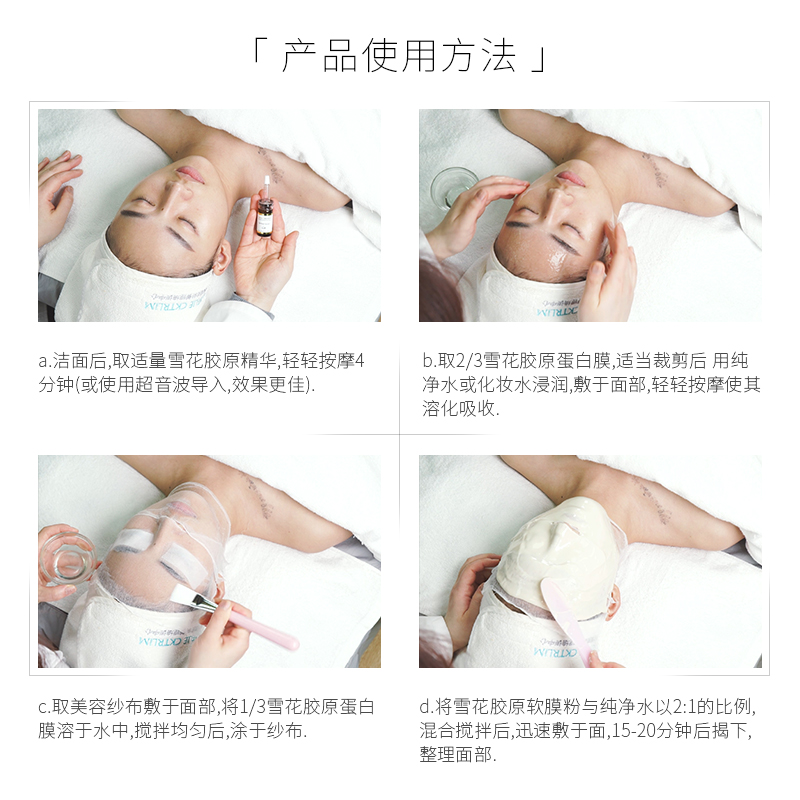 「 产品使用方法 」

a.洁面后,取适量雪花胶原精华,轻轻按摩4分钟(或使用超音波导入,效果更佳).

b.取2/3雪花胶原蛋白膜,适当裁剪后 用纯净水或化妆水浸润,敷于面部,轻轻按摩使其溶化吸收.

c.取美容纱布敷于面部,将1/3雪花胶原蛋白膜溶于水中,搅拌均匀后,涂于纱布.

d.将雪花胶原软膜粉与纯净水以2:1的比例,混合搅拌后,迅速敷于面,15-20分钟后揭下,整理面部.