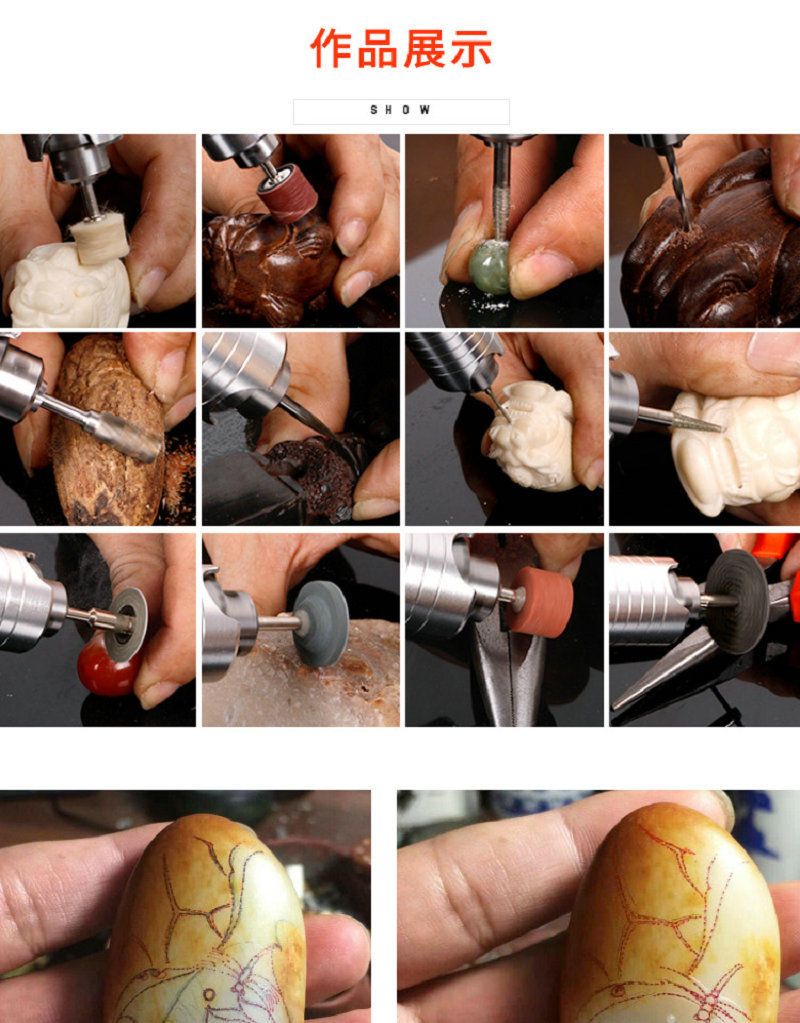 作品展示

SHOW