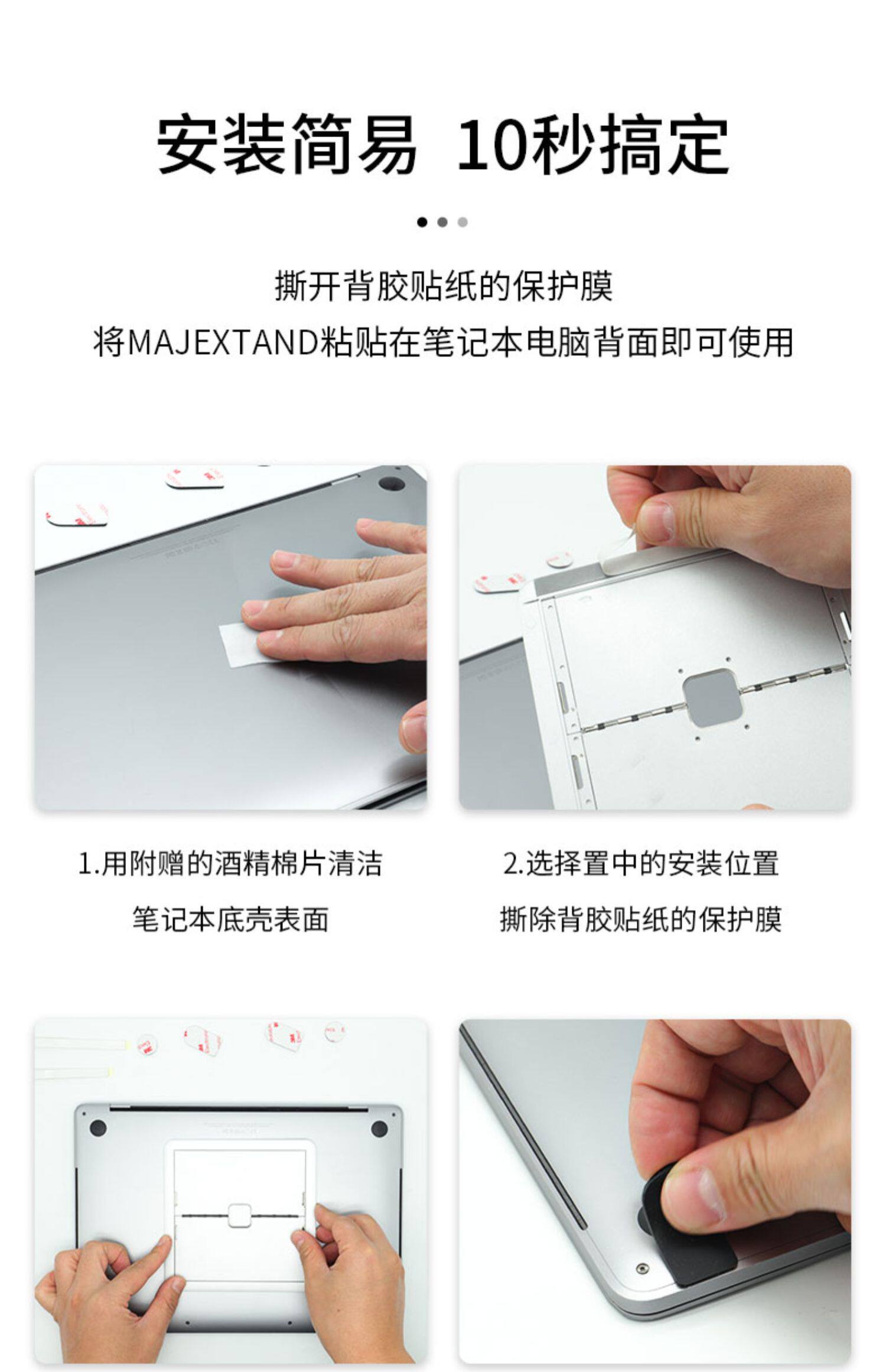 安装简易 10秒搞定

撕开背胶贴纸的保护膜
将MAJEXTAND粘贴在笔记本电脑背面即可使用

1.用附赠的酒精棉片清洁
笔记本底壳表面

2.选择置中的安装位置
撕除背胶贴纸的保护膜